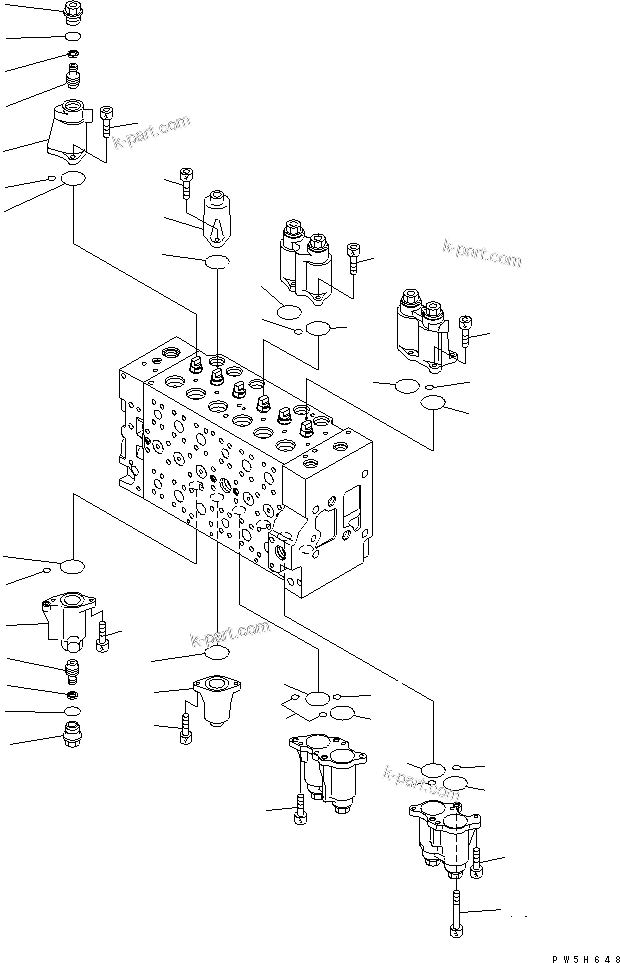 k-part.com
k-part.com
k-part.com
k-part.com
PW5H648