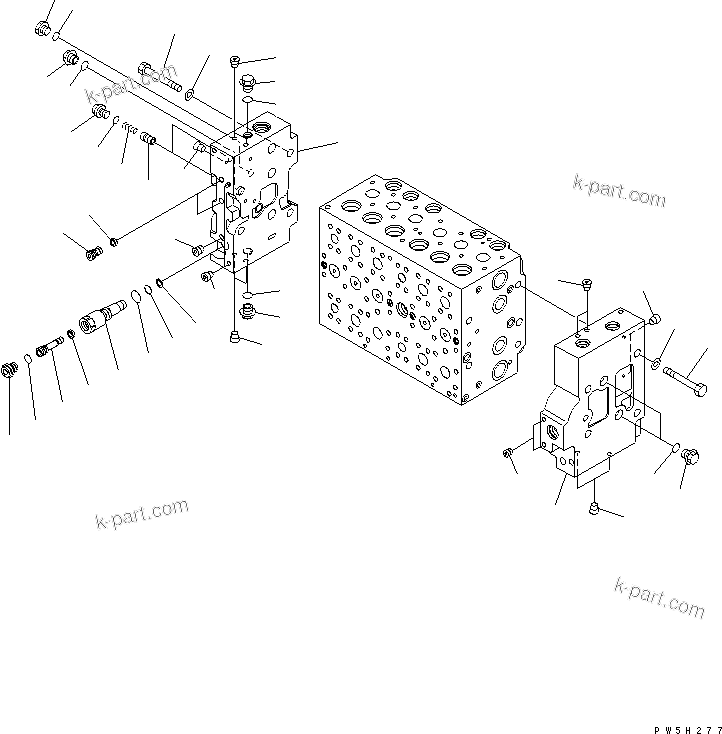 k-part.com

k-part.com

k-part.com

k-part.com

PW5H277