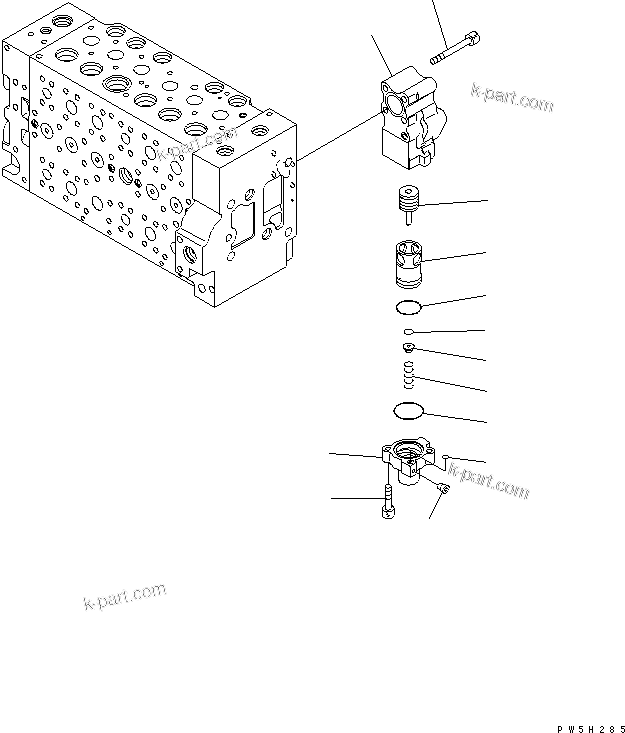 k-part.com

k-part.com

k-part.com

k-part.com

PW5H285