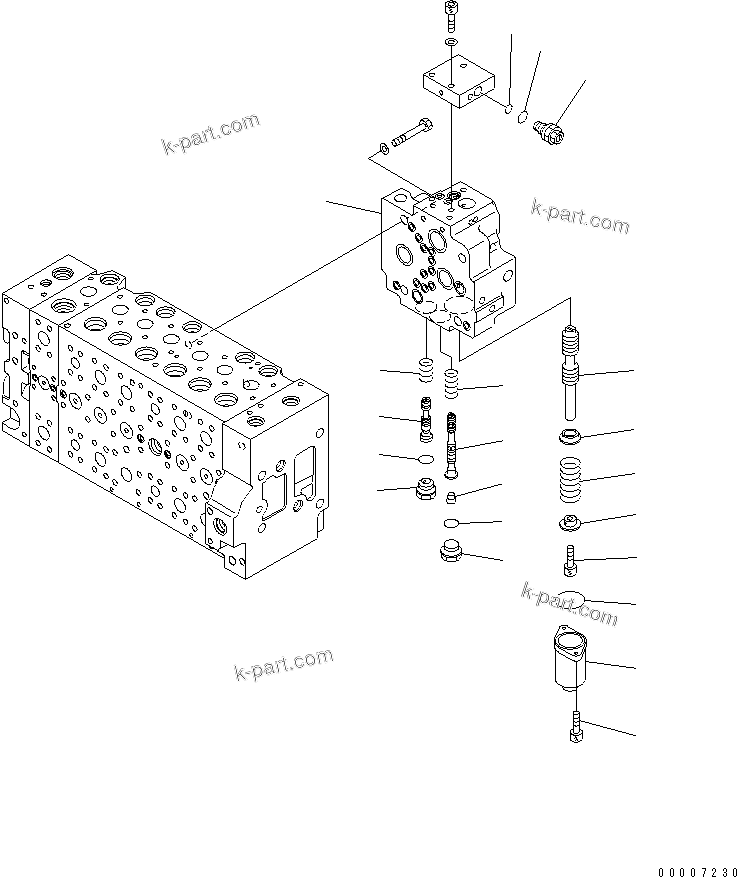 k-part.com

k-part.com

k-part.com

k-part.com

00007230