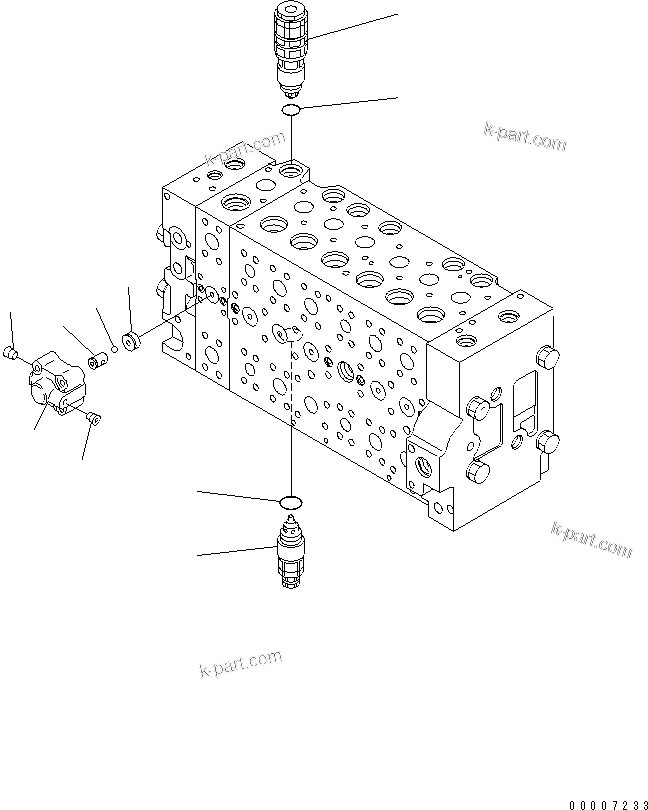 k-part.com

k-part.com

k-part.com

k-part.com

00007233