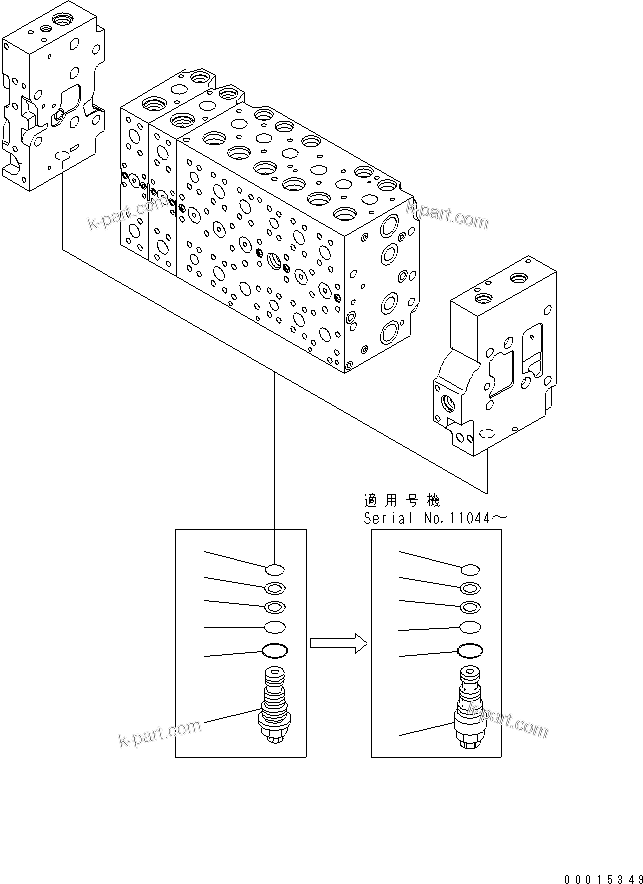 k-part.com

k-part.com

適用号機
Serial No.11044～

k-part.com

k-part.com

00015349