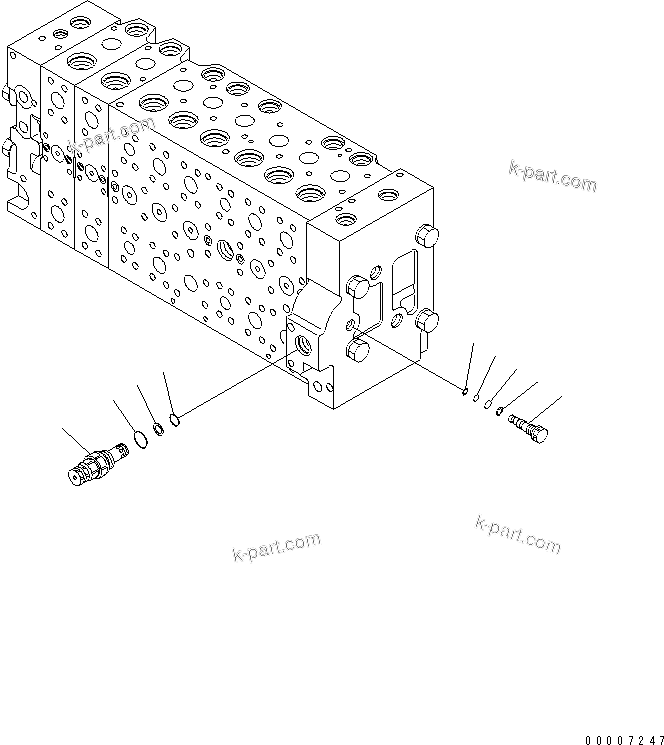 k-part.com

k-part.com

k-part.com

k-part.com

00007247