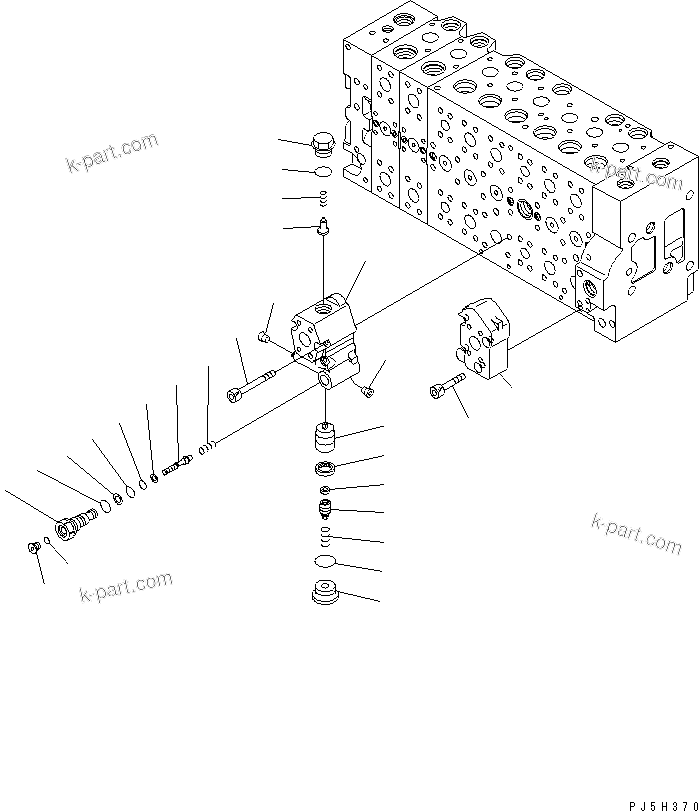 k-part.com

k-part.com

k-part.com

k-part.com

PJ5H370