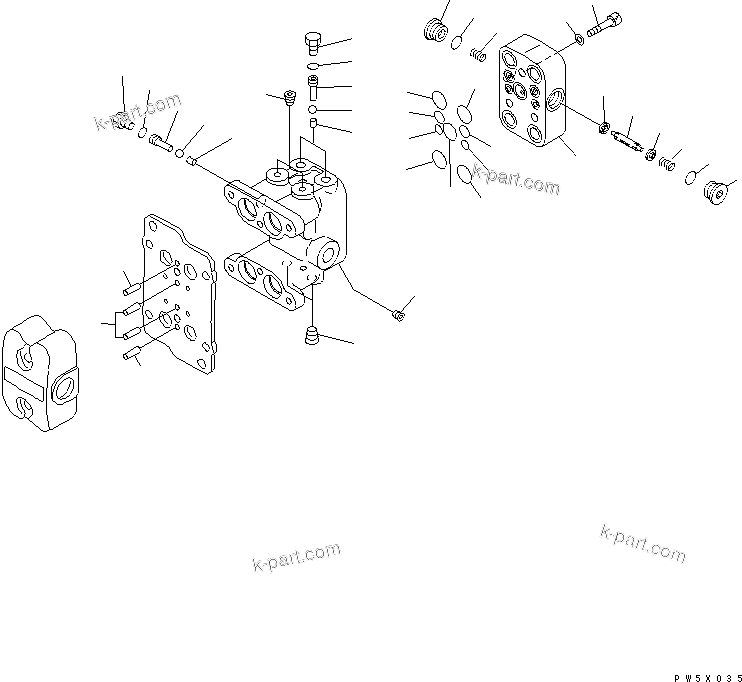 k-part.com

k-part.com

k-part.com

k-part.com

PW5X035