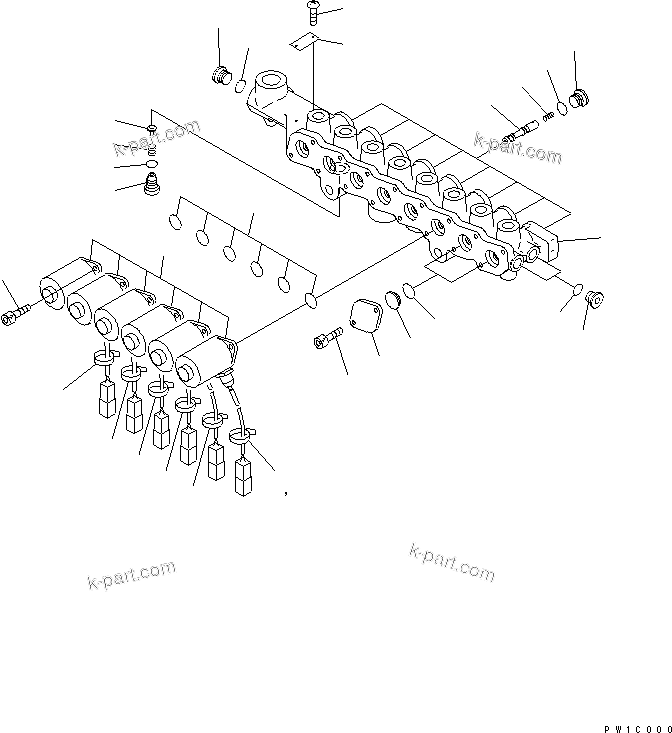 k-part.com

k-part.com

k-part.com

k-part.com

PW1C000