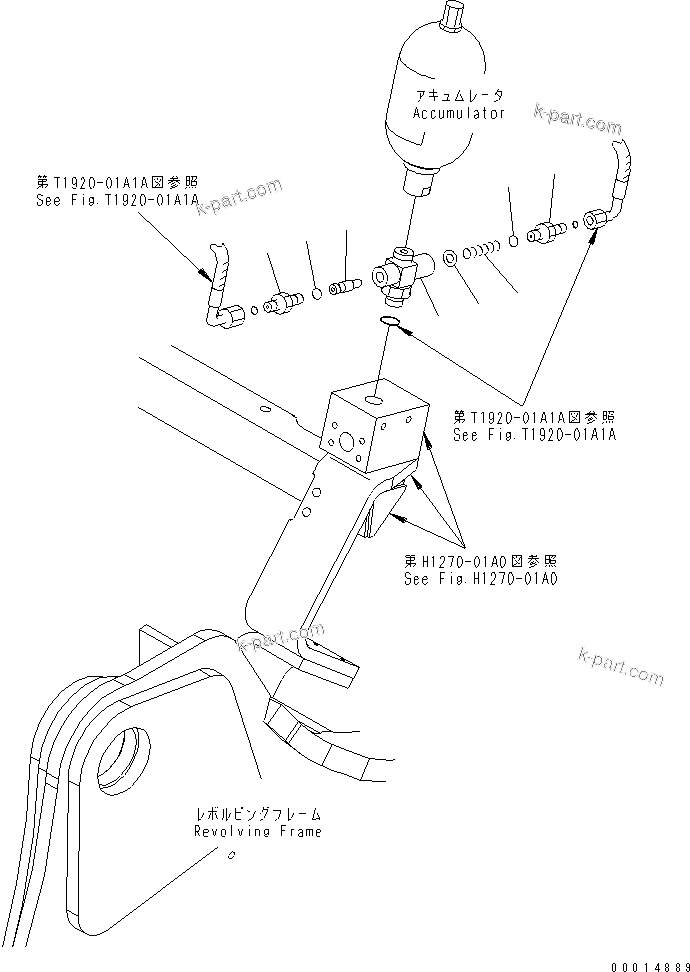 アキュムレータ
Accumulator

k-part.com

第T1920-01A1A図参照
See Fig.T1920-01A1A

k-part.com

第T1920-01A1A図参照
See Fig.T1920-01A1A

第H1270-01A0図参照
See Fig.H1270-01A0

k-part.com

k-part.com

レボルビングフレーム
Revolving Frame

00014889