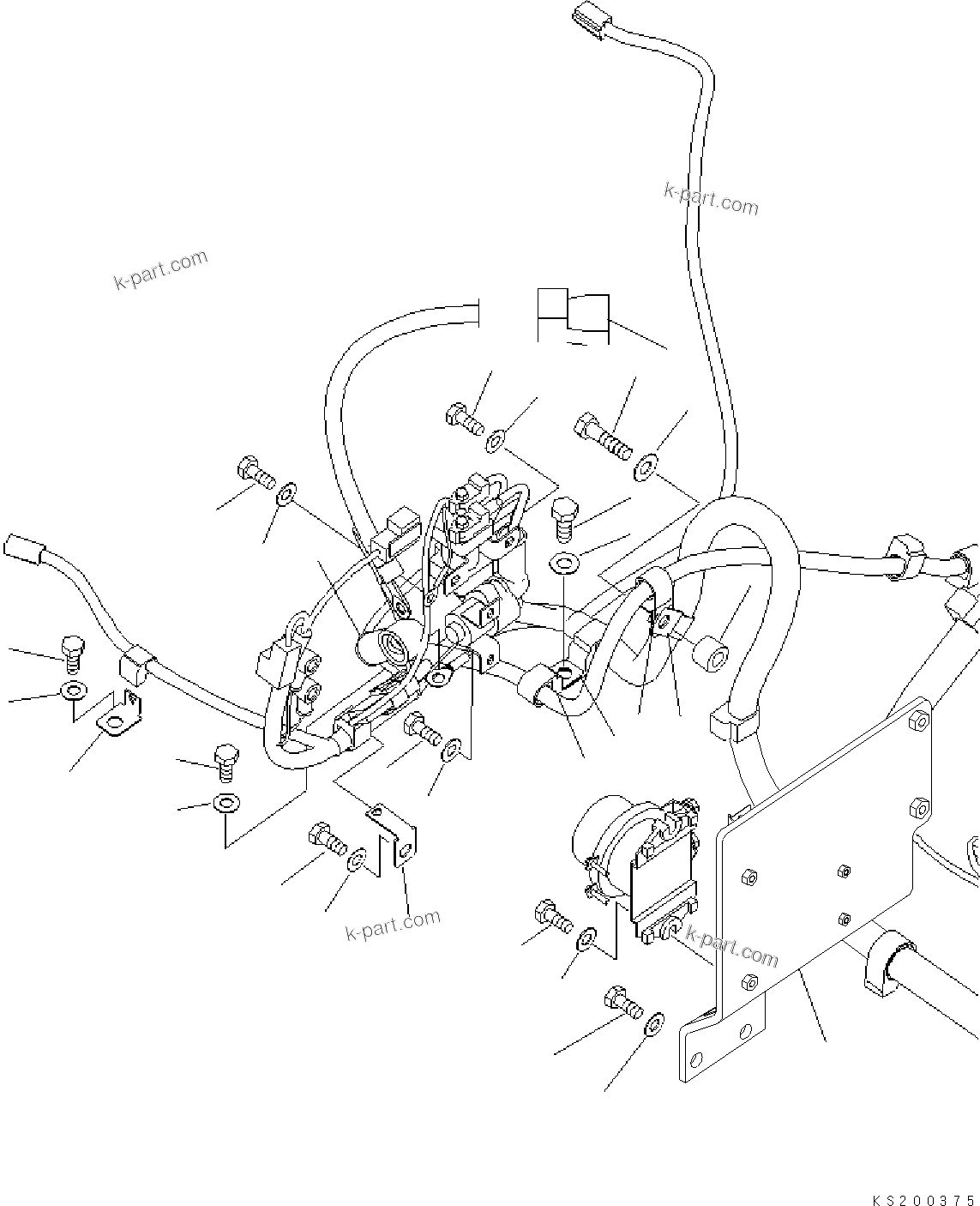 k-part.com

k-part.com

k-part.com

k-part.com

KS200375