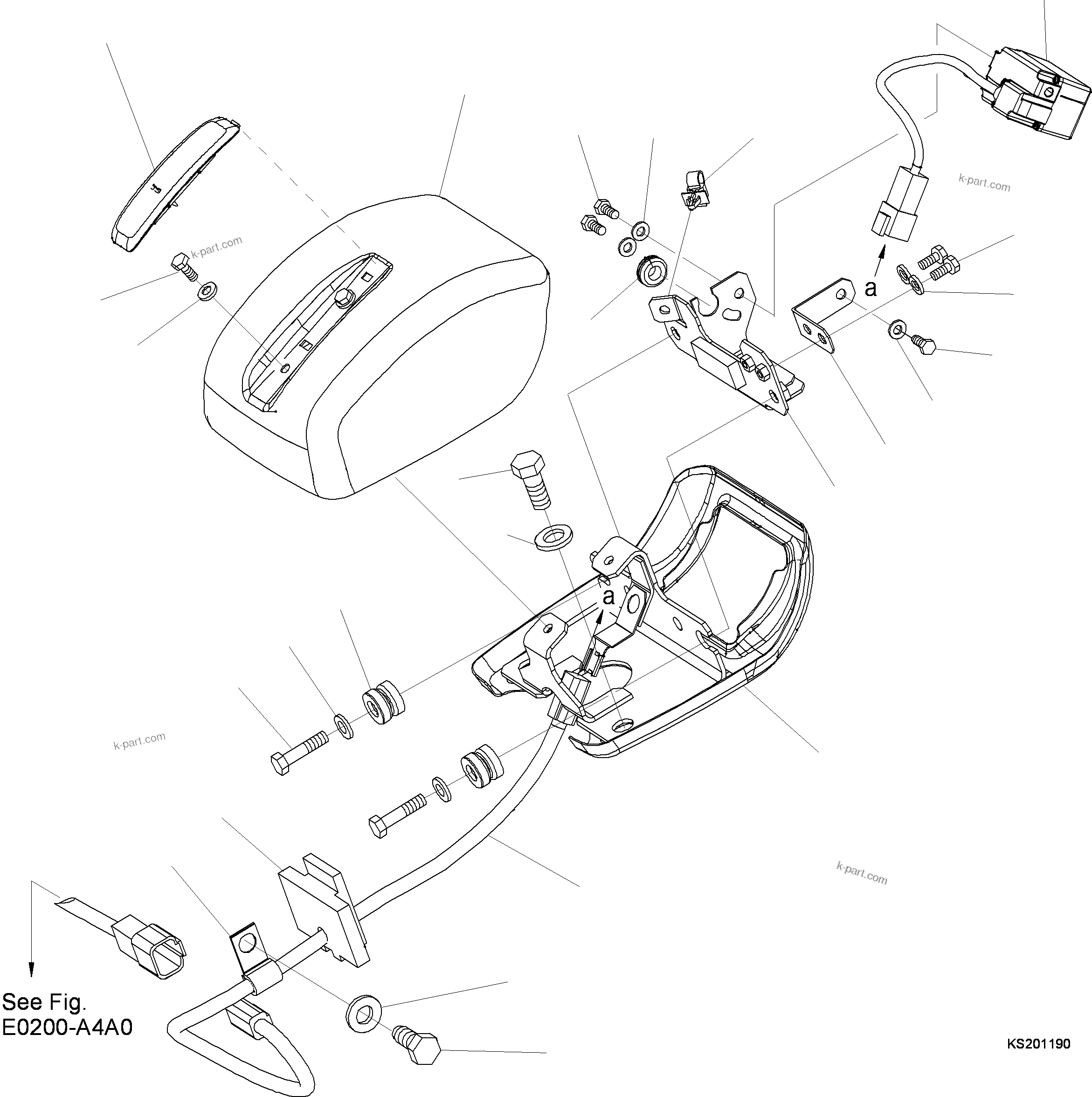 k-part.com

k-part.com

a

a

k-part.com

k-part.com

See Fig.
E0200-A4A0

KS201190