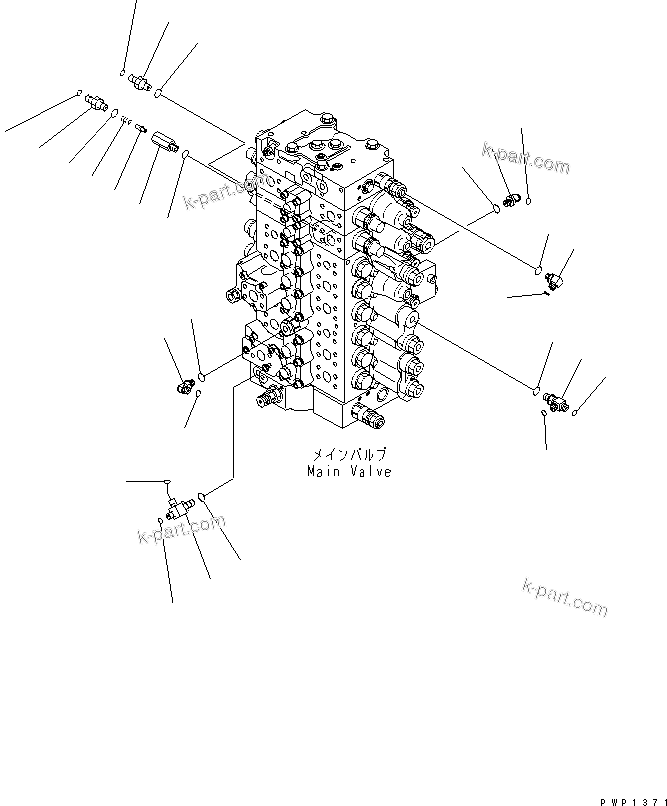 k-part.com

k-part.com

メインバルブ
Main Valve

k-part.com

k-part.com

PWP1371