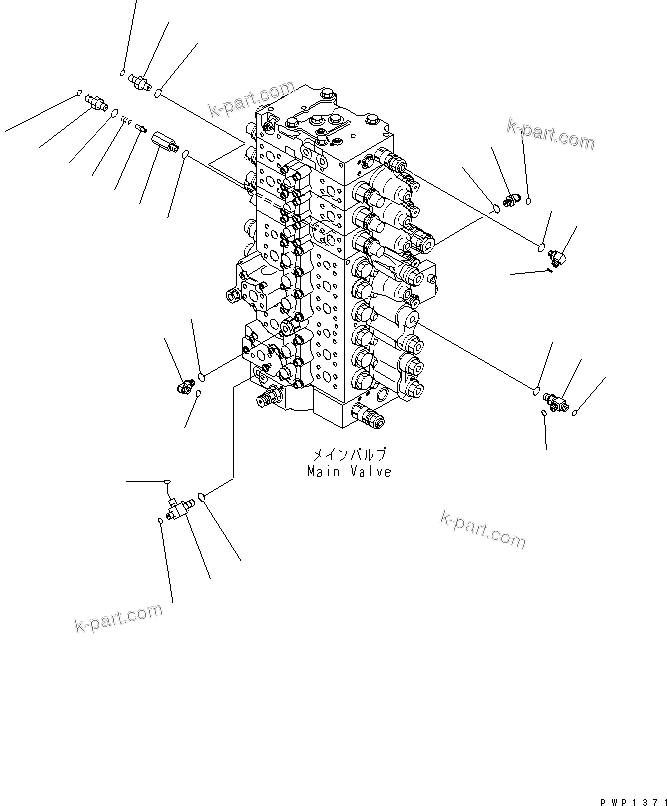 k-part.com

k-part.com

メインバルブ
Main Valve

k-part.com

k-part.com

PWP1371