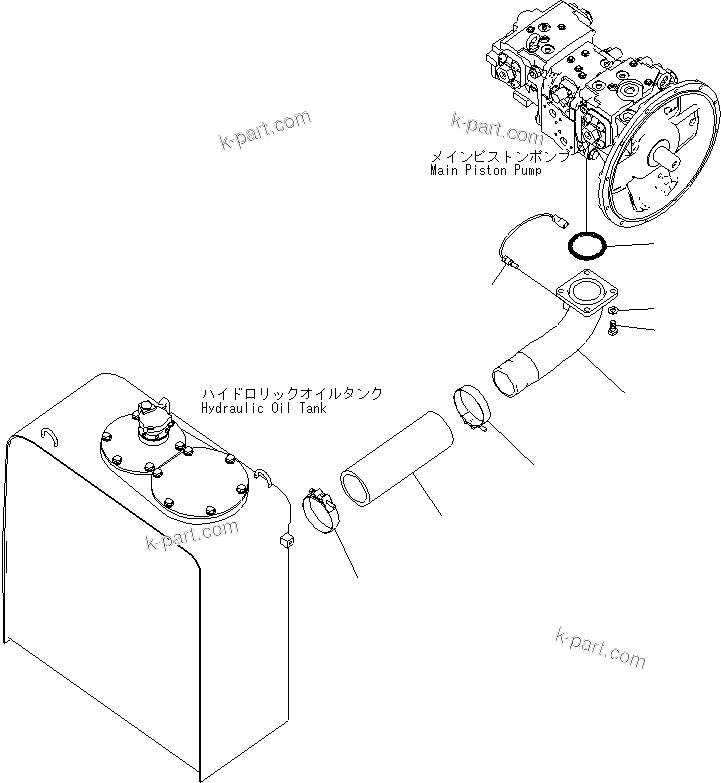 k-part.com

k-part.com

メインピストンポンプ
Main Piston Pump

ハイドロリックオイルタンク
Hydraulic Oil Tank

k-part.com

k-part.com