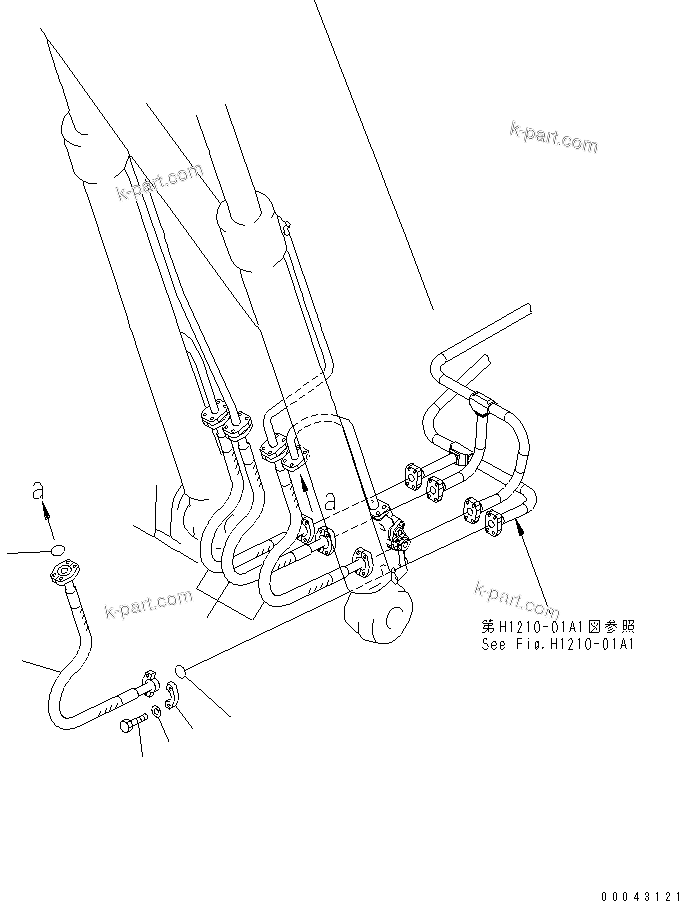 k-part.com

k-part.com

a

a

k-part.com

k-part.com

第H1210-01A1図参照
See Fig.H1210-01A1

00043121