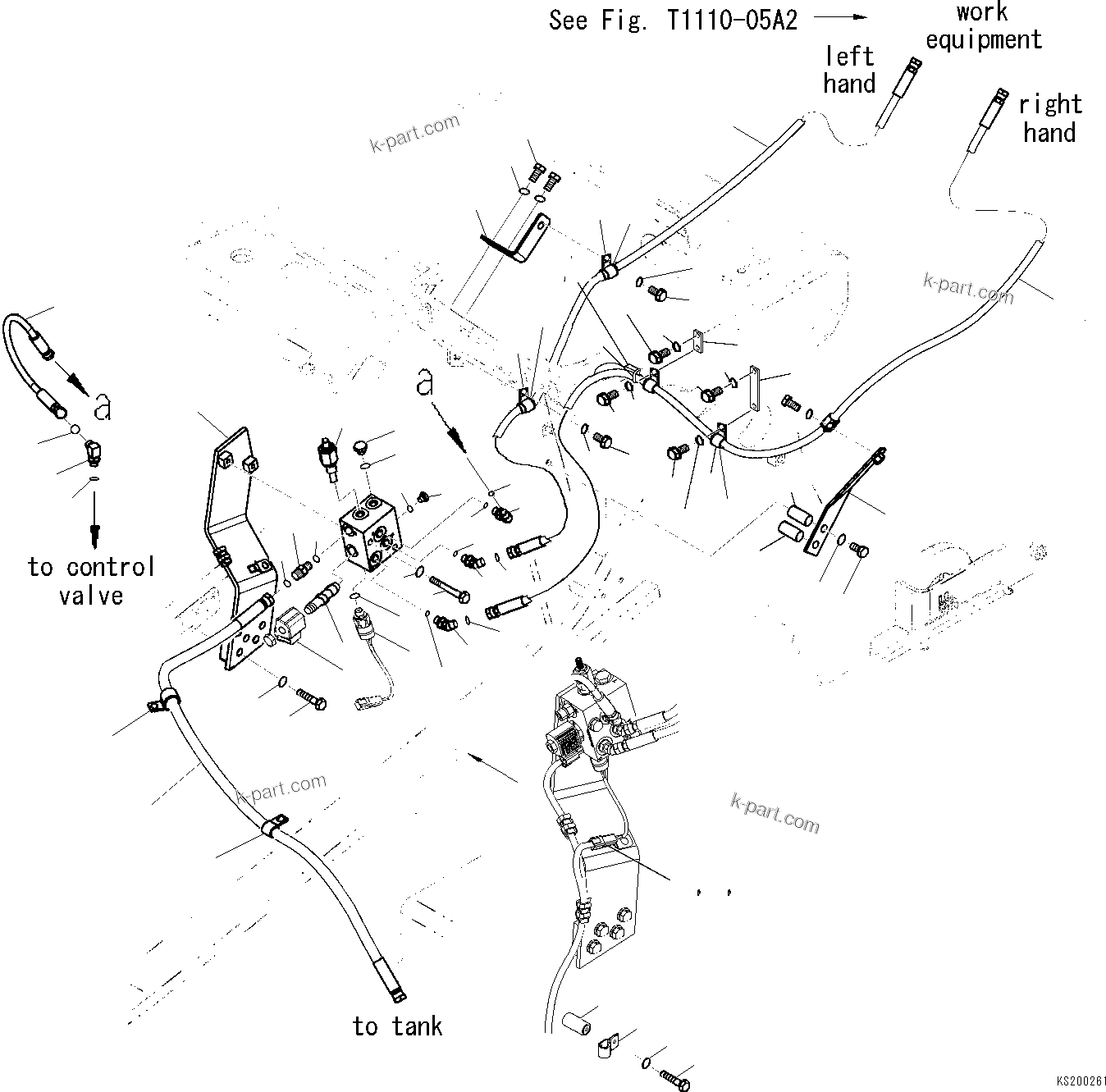 See Fig. T1110-05A2

work equipment

left hand

right hand

k-part.com

k-part.com

a

a

to control valve

k-part.com

k-part.com

to tank

KS200261