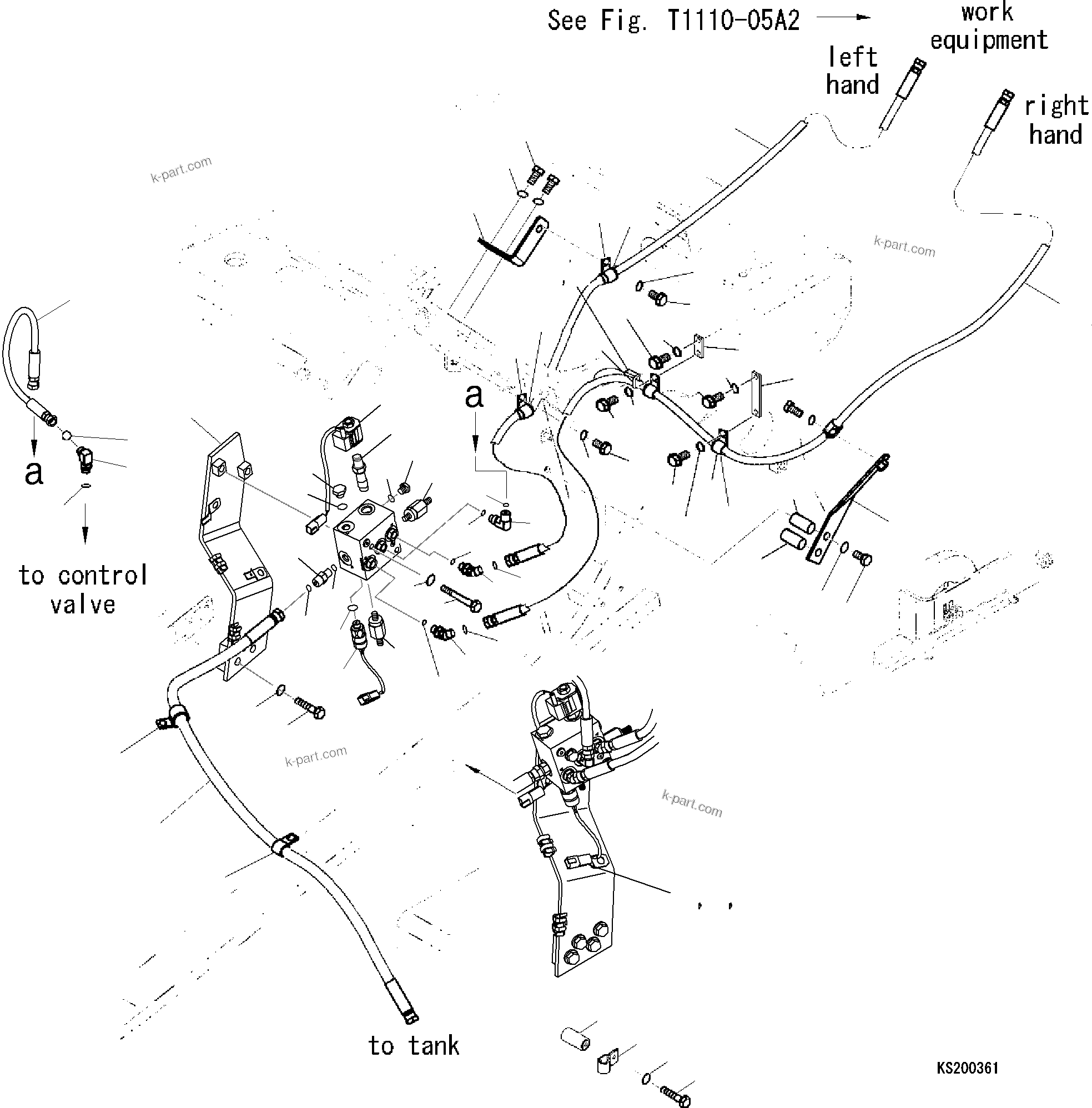 See Fig. T1110-05A2

work equipment

left hand

right hand

k-part.com

k-part.com

a

a

to control valve

k-part.com

k-part.com

to tank

KS200361