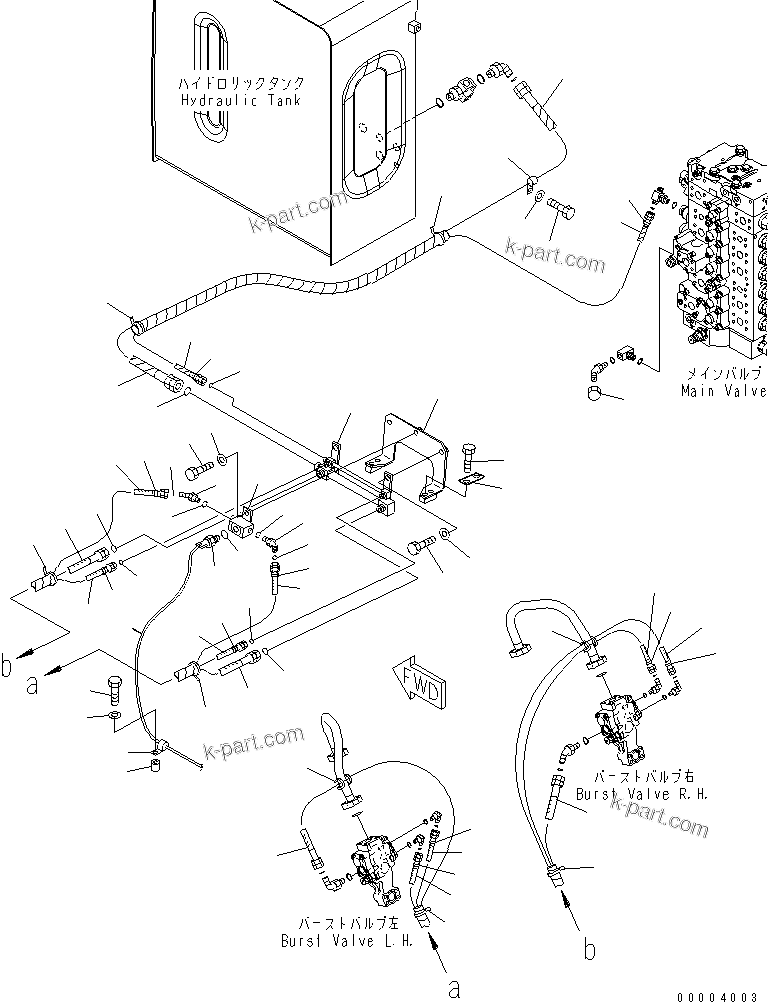 ハイドロリックタンク
Hydraulic Tank

k-part.com

k-part.com

メインバルブ
Main Valve

b

a

FWD

k-part.com

バーストバルブ右
Burst Valve R.H.

k-part.com

バーストバルブ左
Burst Valve L.H.

a

b

00004003