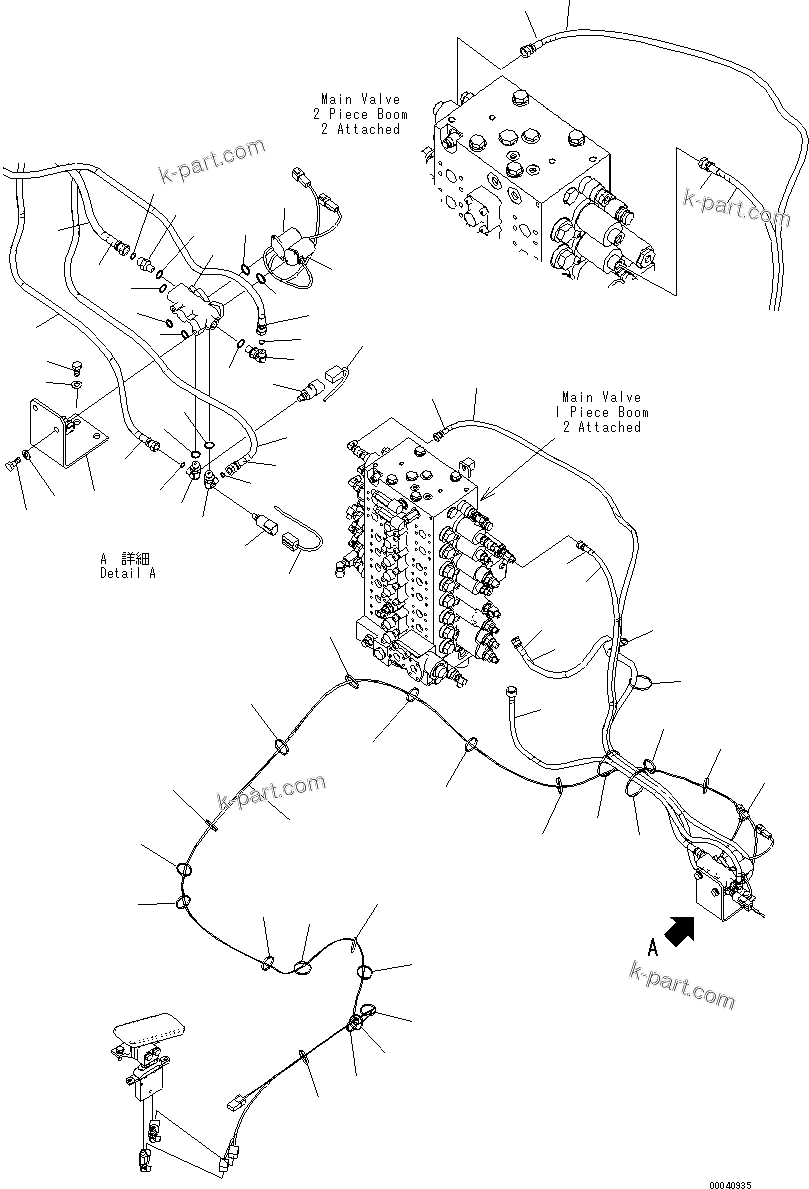 Main Valve
2 Piece Boom
2 Attached

k-part.com

k-part.com

Main Valve
1 Piece Boom
2 Attached

A 詳細
Detail A

k-part.com

A

k-part.com

00040935