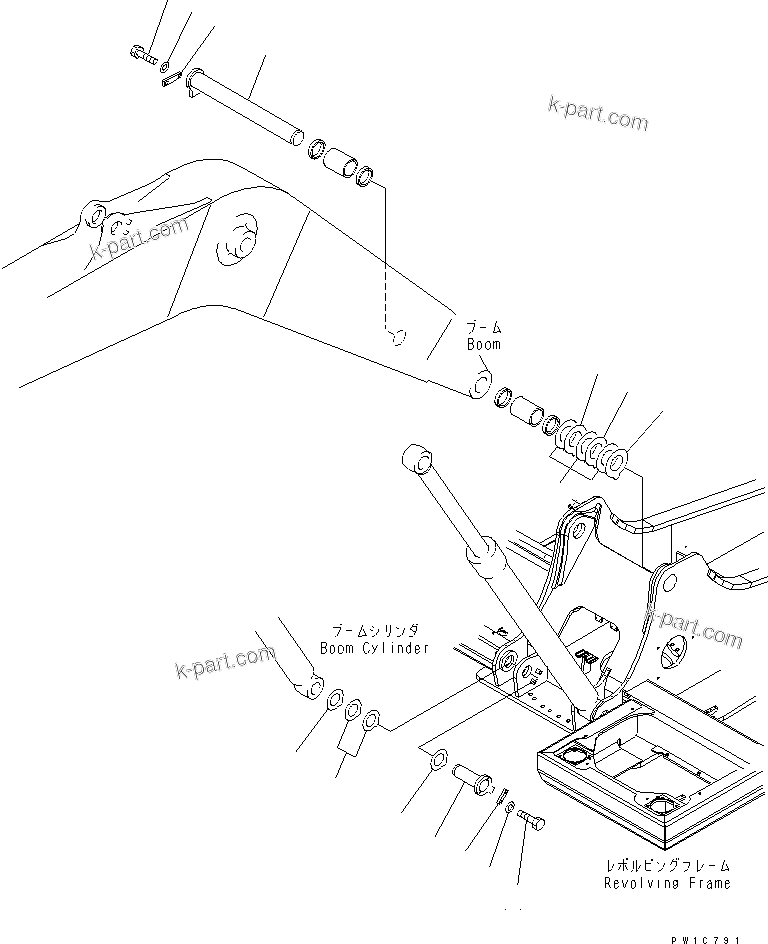 k-part.com

k-part.com

ブーム
Boom

ブームシリンダ
Boom Cylinder

k-part.com

k-part.com

レボルビングフレーム
Revolving Frame

PW1C791