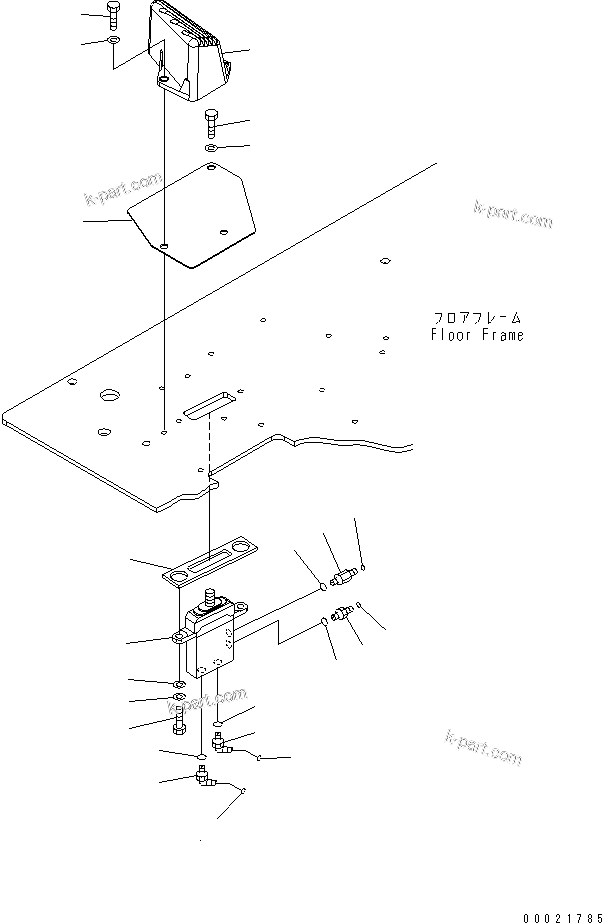 k-part.com

k-part.com

フロアフレーム
Floor Frame

k-part.com

k-part.com

00021785