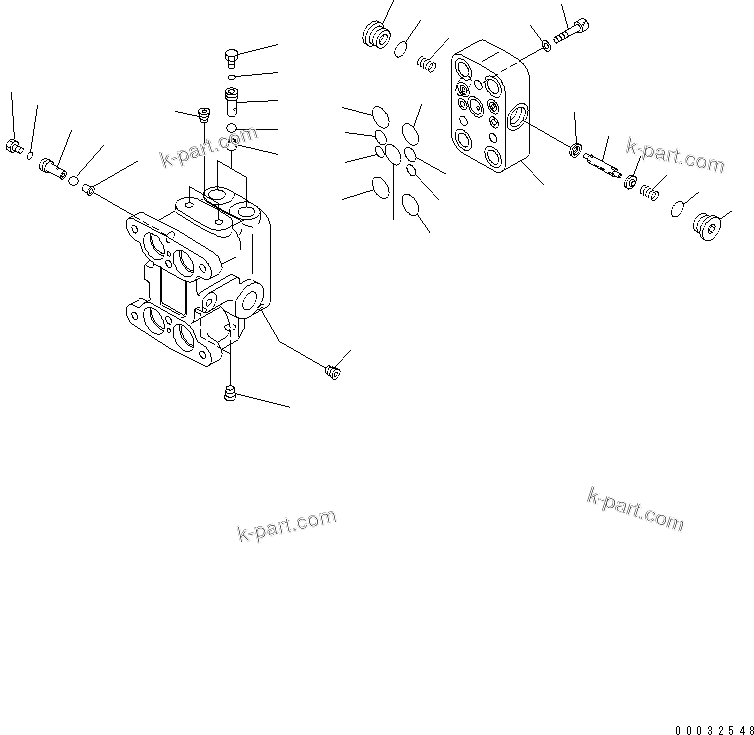 k-part.com

k-part.com

k-part.com

k-part.com

00032548