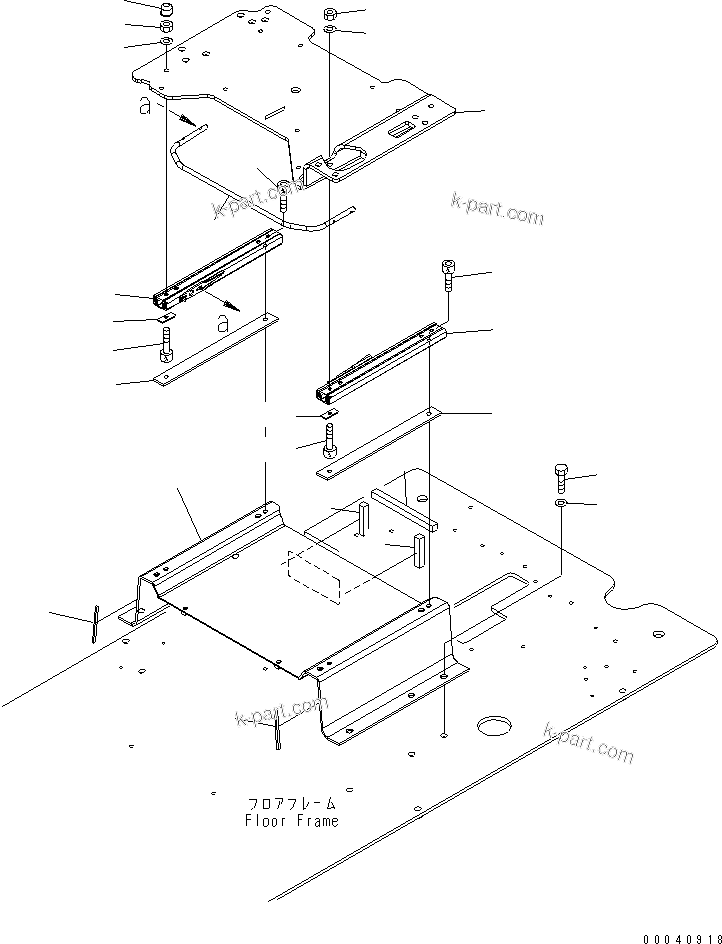 a
k-part.com
k-part.com
a
k-part.com
k-part.com
フロアフレーム
Floor Frame
00040918