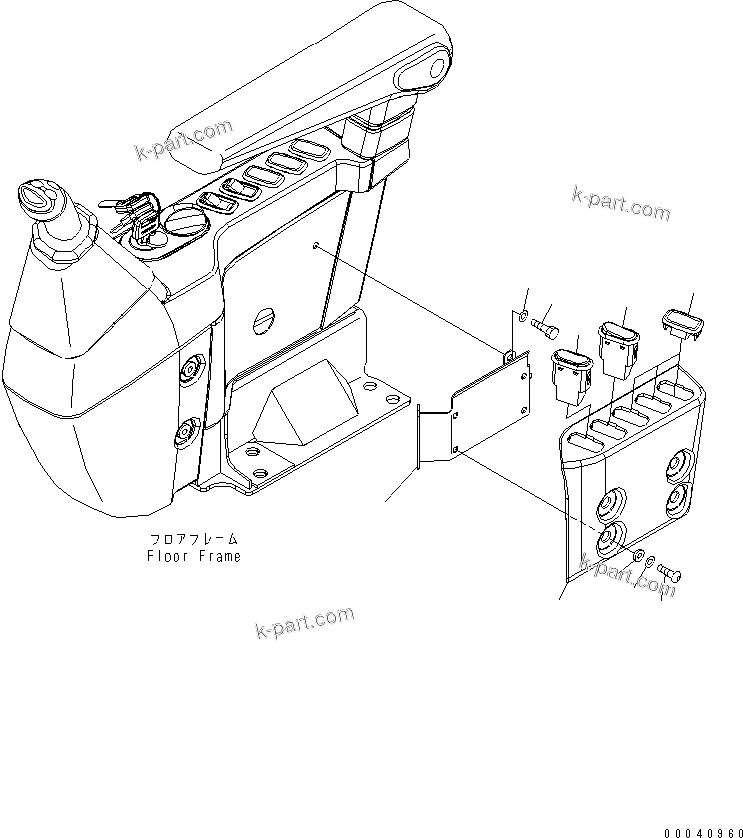 k-part.com

k-part.com

フロアフレーム
Floor Frame

k-part.com

k-part.com

00040960