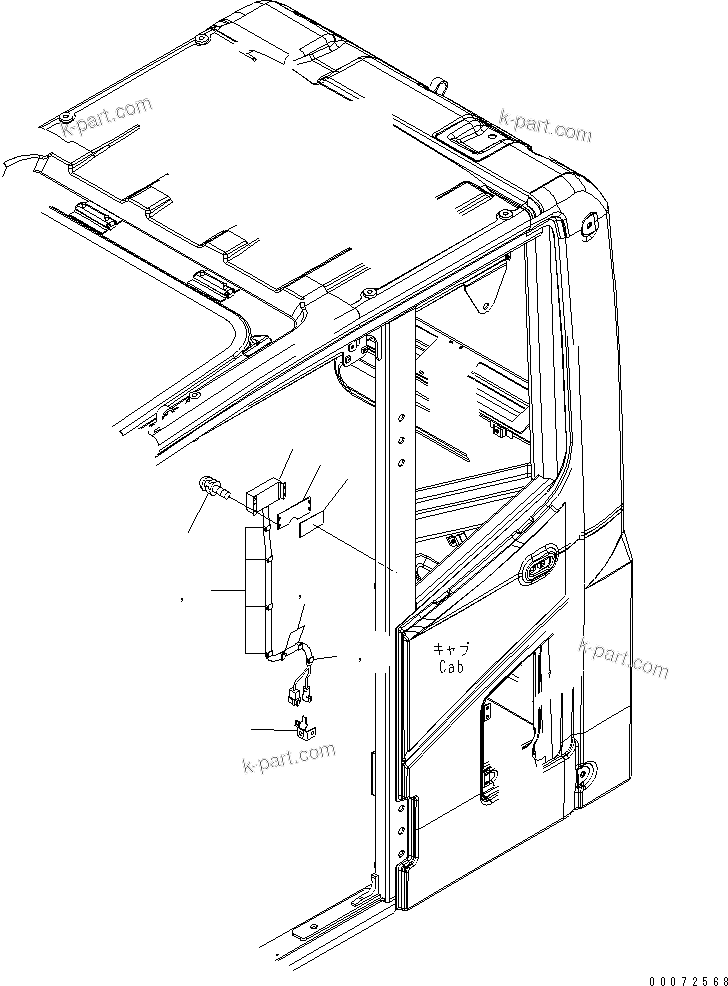 k-part.com

k-part.com

キャブ
Cab

k-part.com

k-part.com

00072568