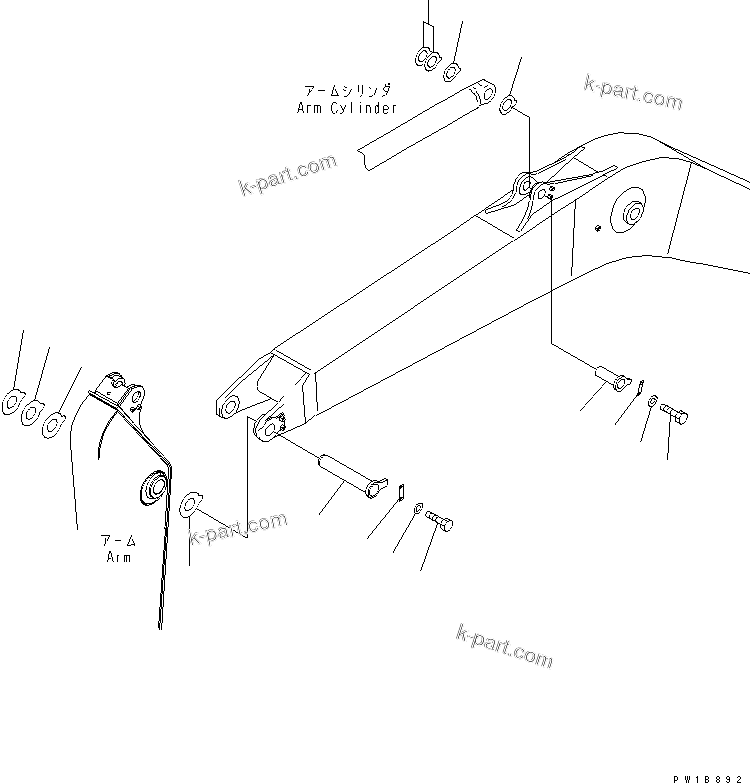 アームシリンダ
Arm Cylinder

k-part.com

k-part.com

アーム
Arm

k-part.com

k-part.com

PW1B892