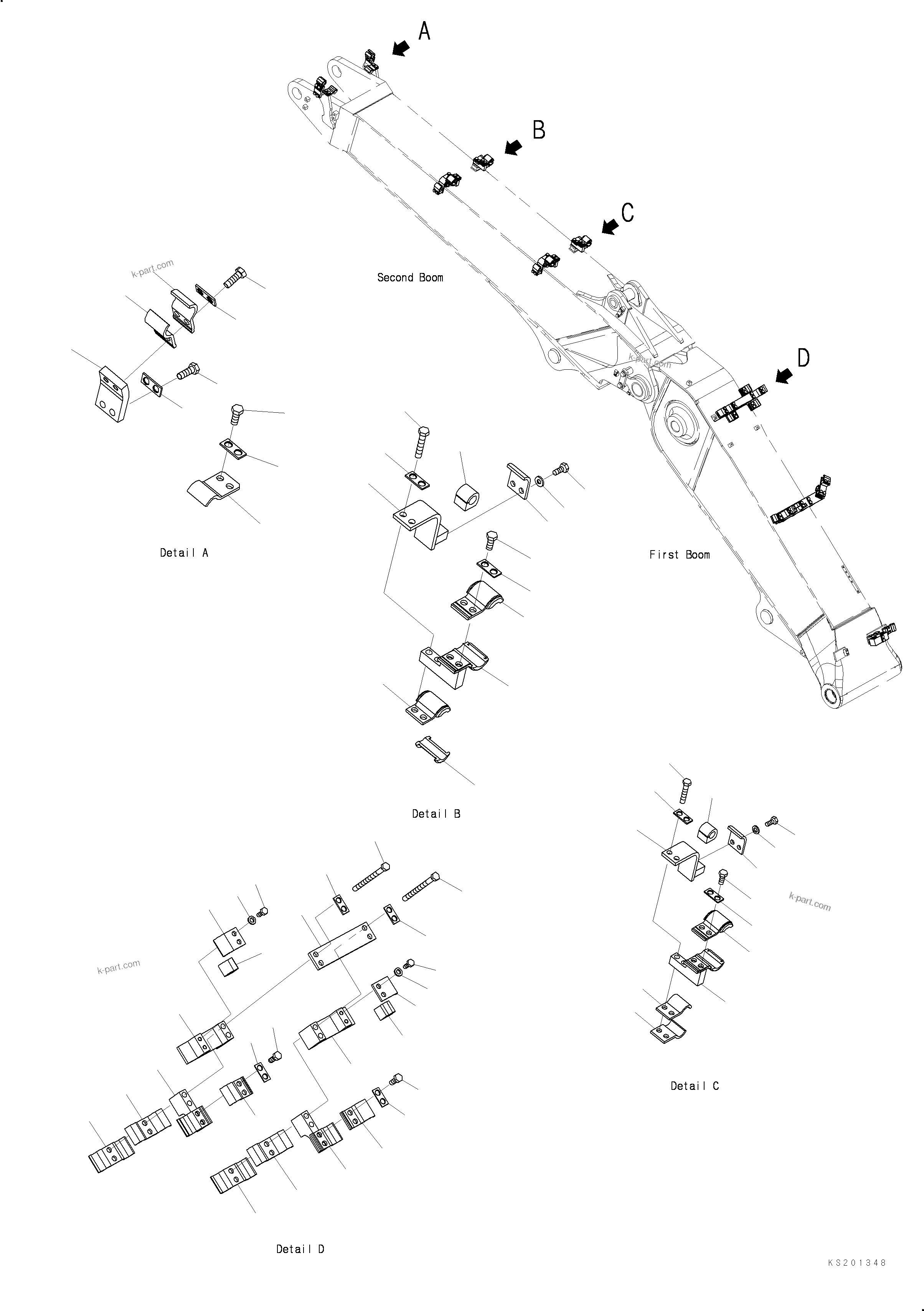 A

B

C

k-part.com

Second Boom

k-part.com

D

Detail A

First Boom

Detail B

k-part.com

k-part.com

Detail C

Detail D

KS201348