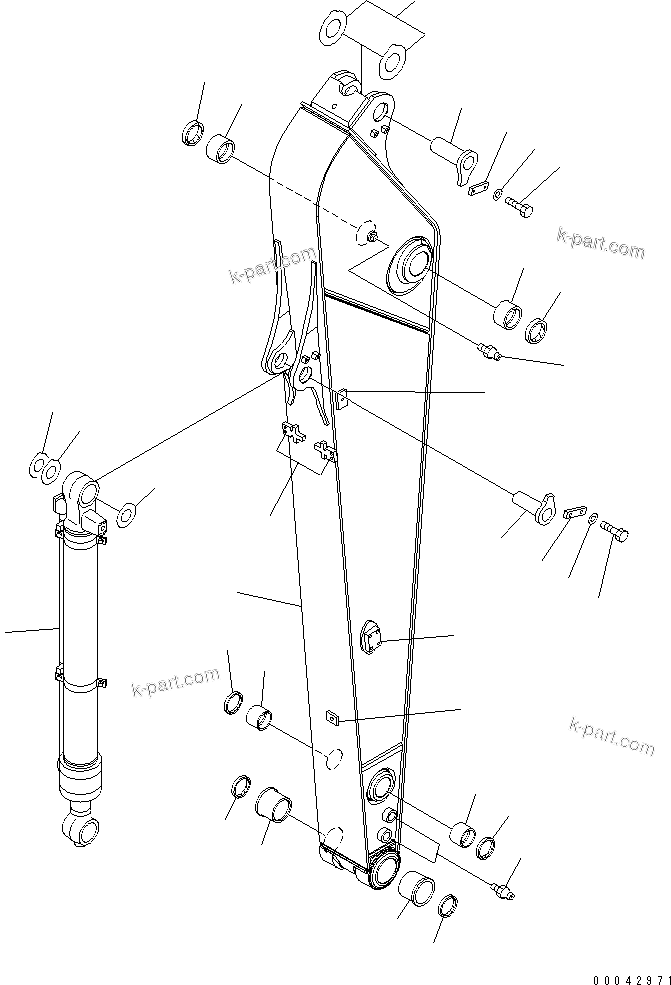 k-part.com

k-part.com

k-part.com

k-part.com

00042971