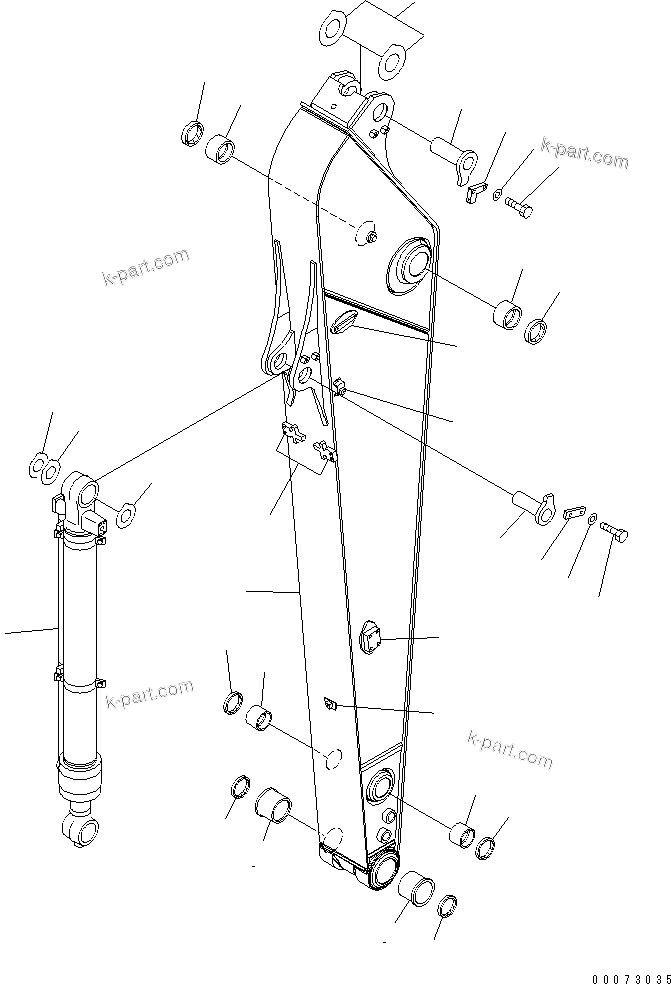 k-part.com

k-part.com

k-part.com

k-part.com

00073035