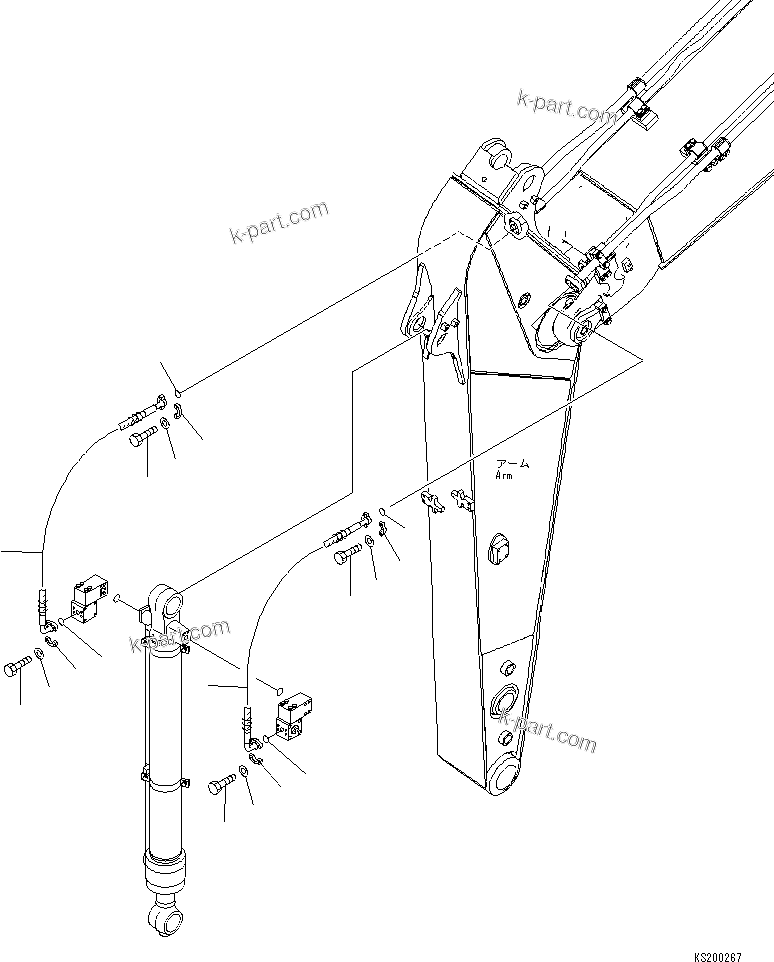 k-part.com
k-part.com
アーム
Arm
k-part.com
k-part.com
KS200267