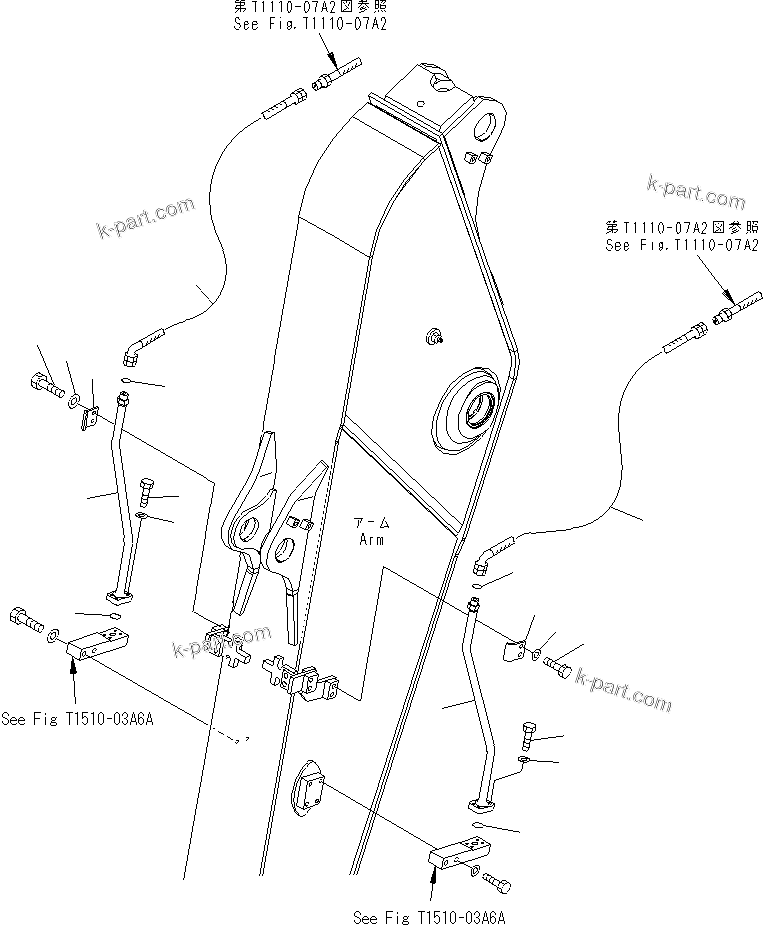 第T1110-07A2図参照
See Fig.T1110-07A2

k-part.com

k-part.com

第T1110-07A2図参照
See Fig.T1110-07A2

アーム
Arm

k-part.com

k-part.com

See Fig T1510-03A6A

See Fig T1510-03A6A