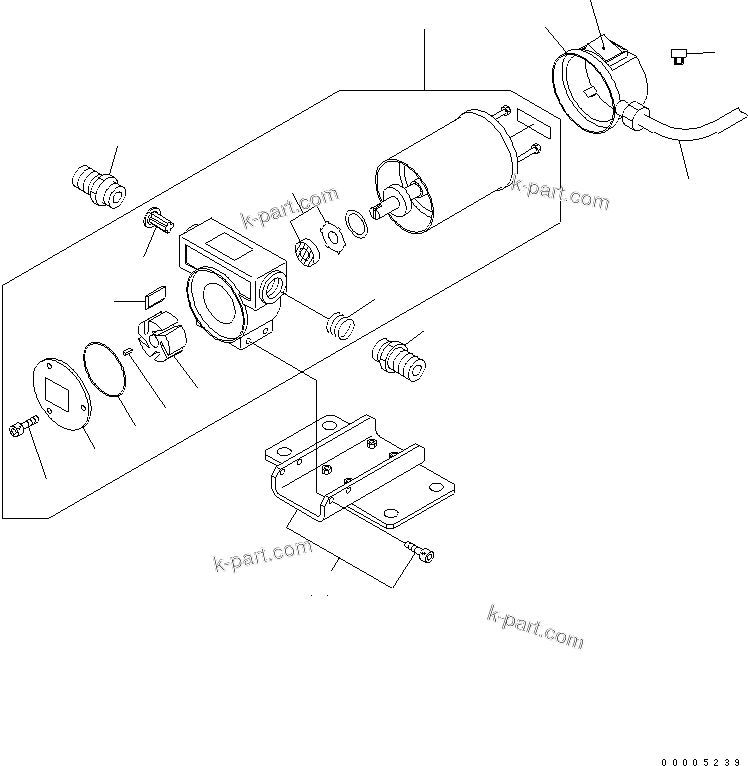 k-part.com

k-part.com

k-part.com

k-part.com

00005239