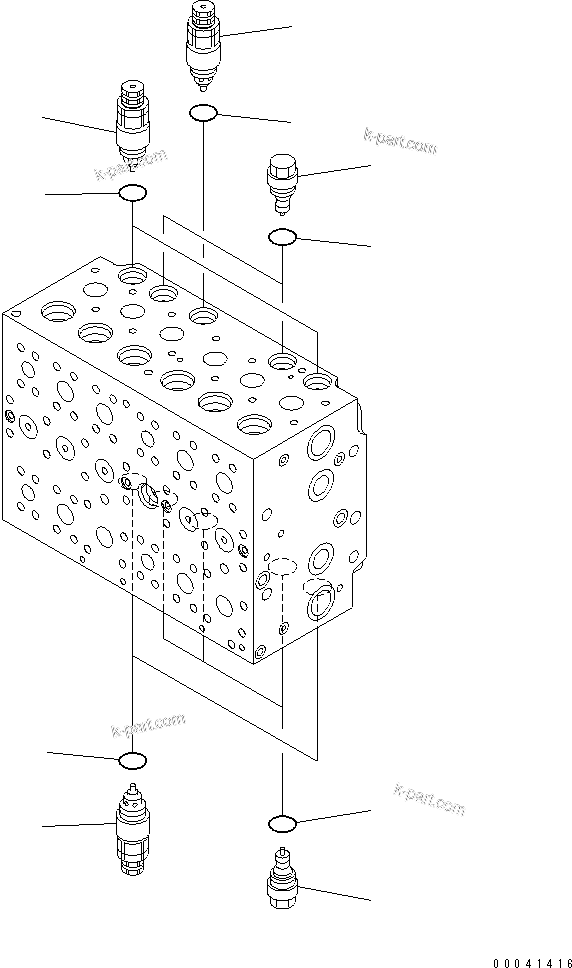 k-part.com
k-part.com
k-part.com
k-part.com
00041416