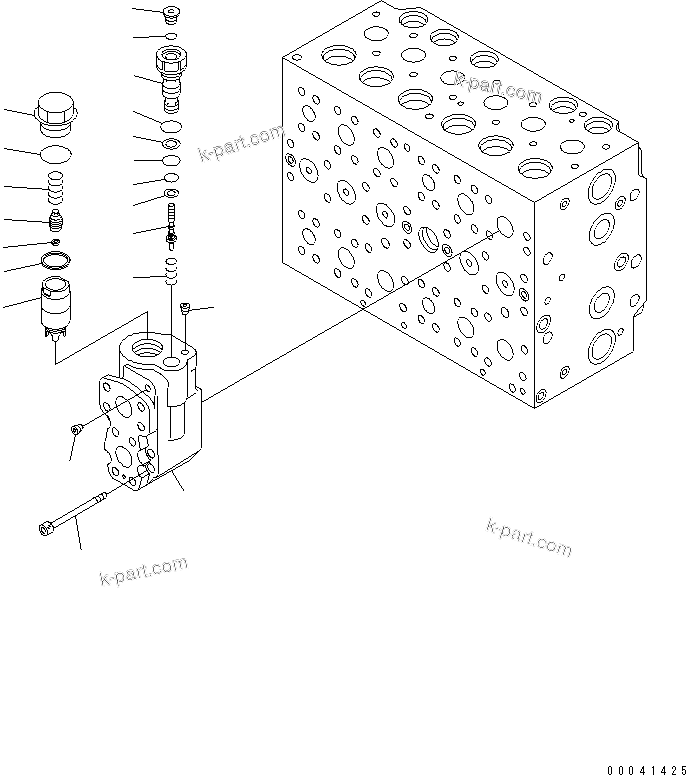 k-part.com

k-part.com

k-part.com

k-part.com

00041425