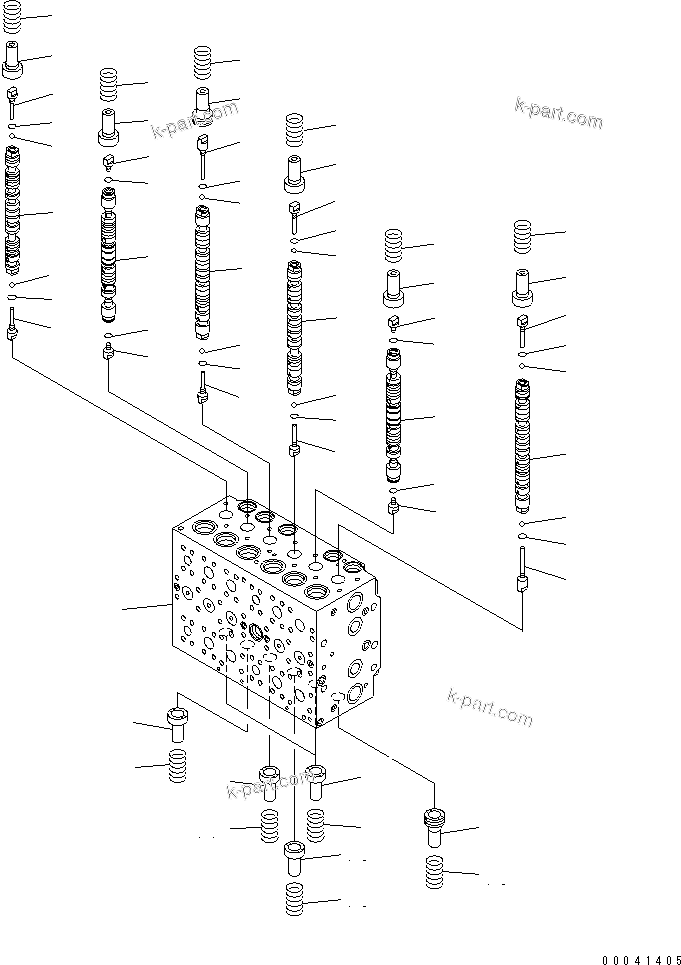 k-part.com

k-part.com

k-part.com

k-part.com

00041405