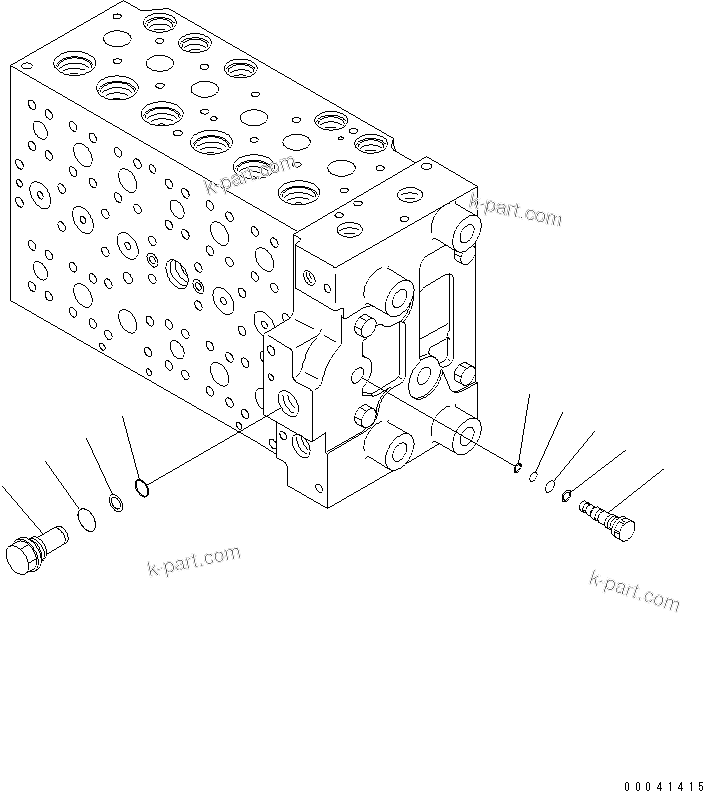 k-part.com
k-part.com
k-part.com
k-part.com
00041415