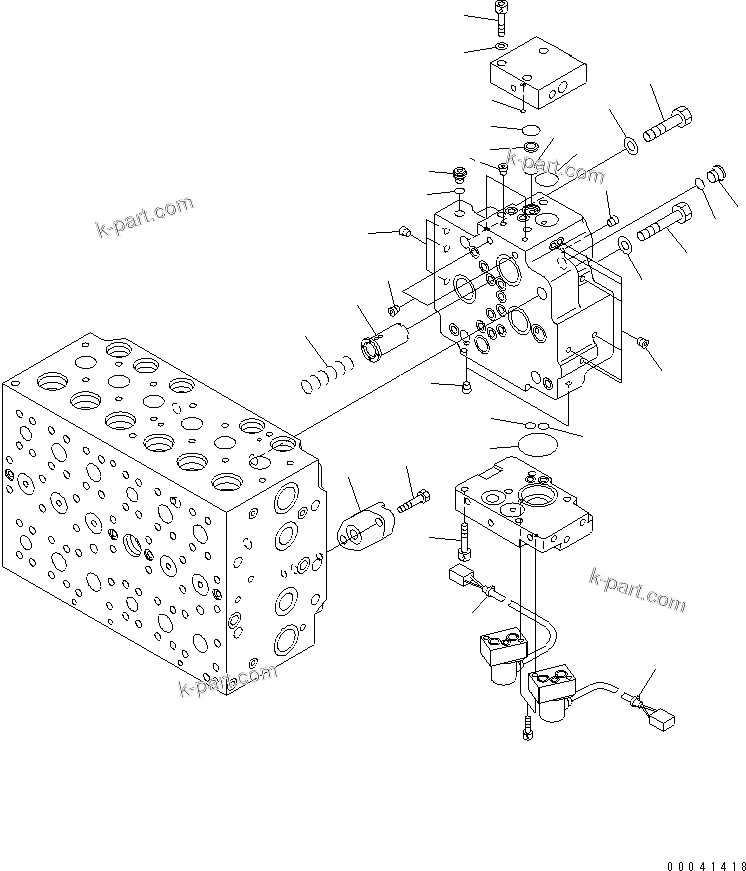 k-part.com

k-part.com

k-part.com

k-part.com

00041418