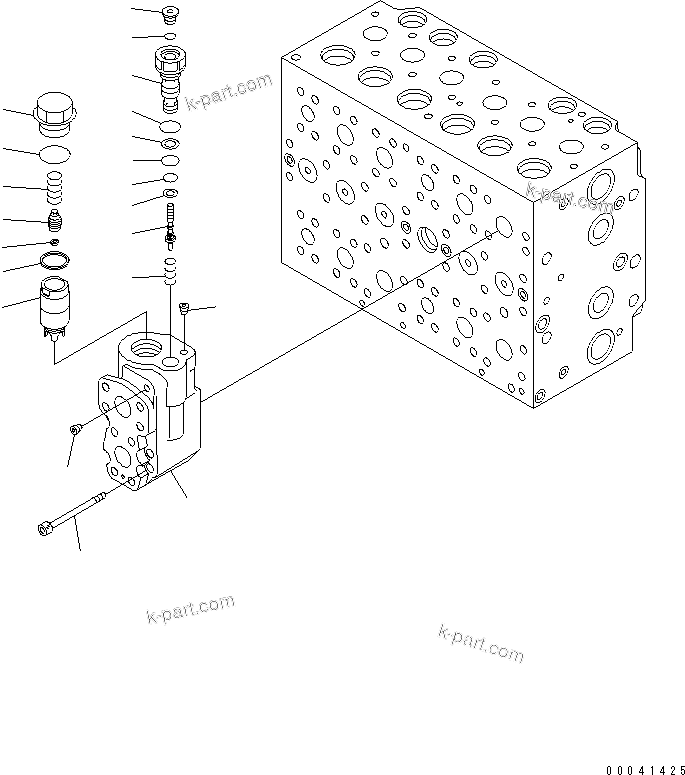 k-part.com

k-part.com

k-part.com

k-part.com

00041425