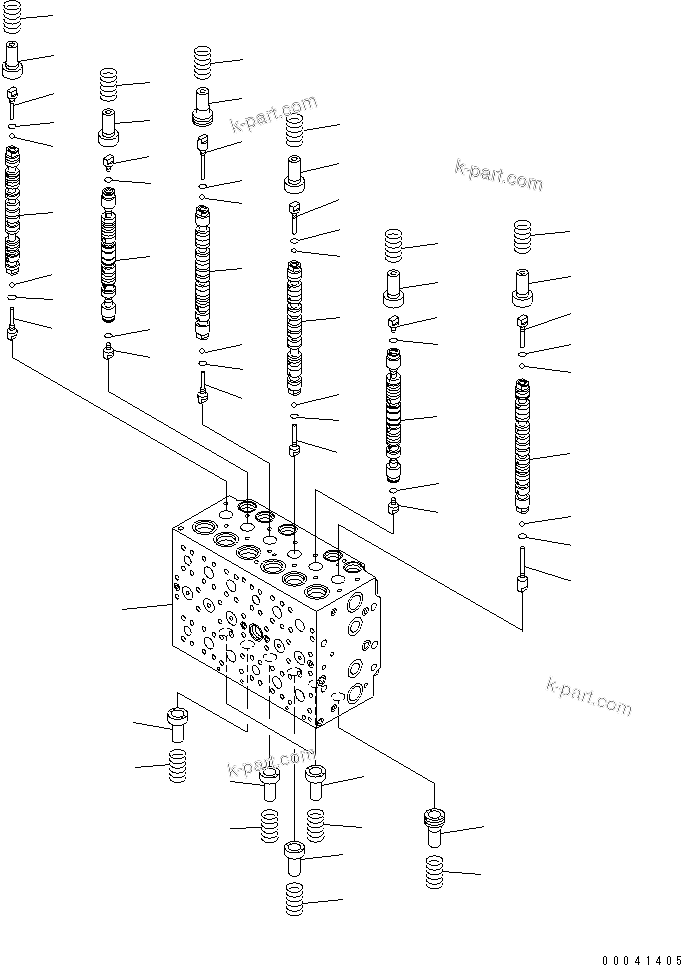 k-part.com
k-part.com
k-part.com
k-part.com
00041405