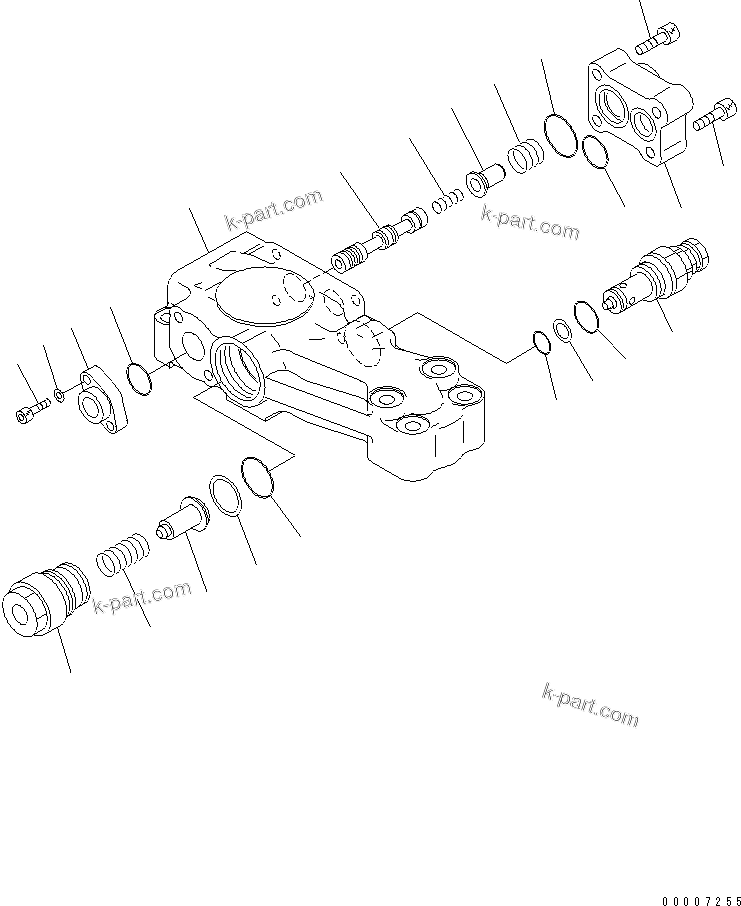 k-part.com
k-part.com
k-part.com
k-part.com
00007255