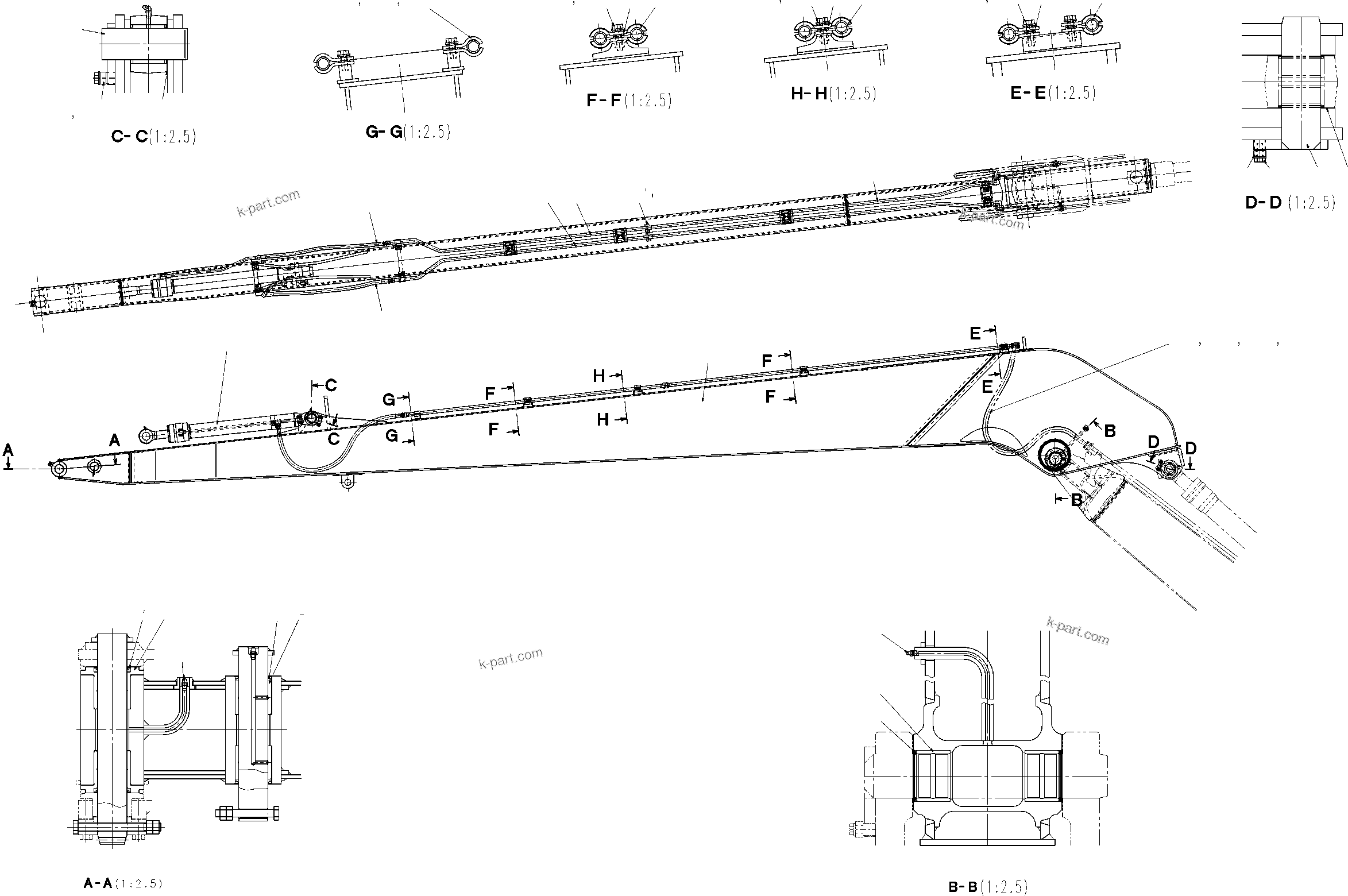 C-C(1:2.5)

G-G(1:2.5)

F-F(1:2.5)

H-H(1:2.5)

E-E(1:2.5)

D-D (1:2.5)

k-part.com

k-part.com

E

E

F

F

H

H

F

F

G

G

C

C

A

A

B

B

D

D

k-part.com

k-part.com

A-A(1:2.5)

B-B(1:2.5)