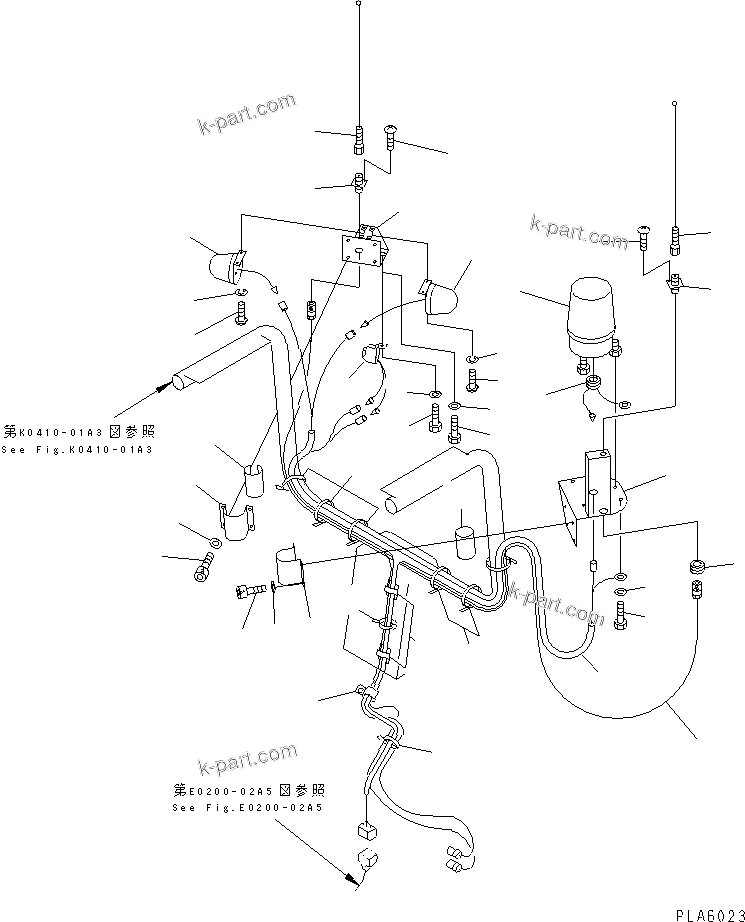 k-part.com

k-part.com

第K0410-01A3図参照
See Fig.K0410-01A3

k-part.com

k-part.com

第E0200-02A5図参照
See Fig.E0200-02A5

PLA6023