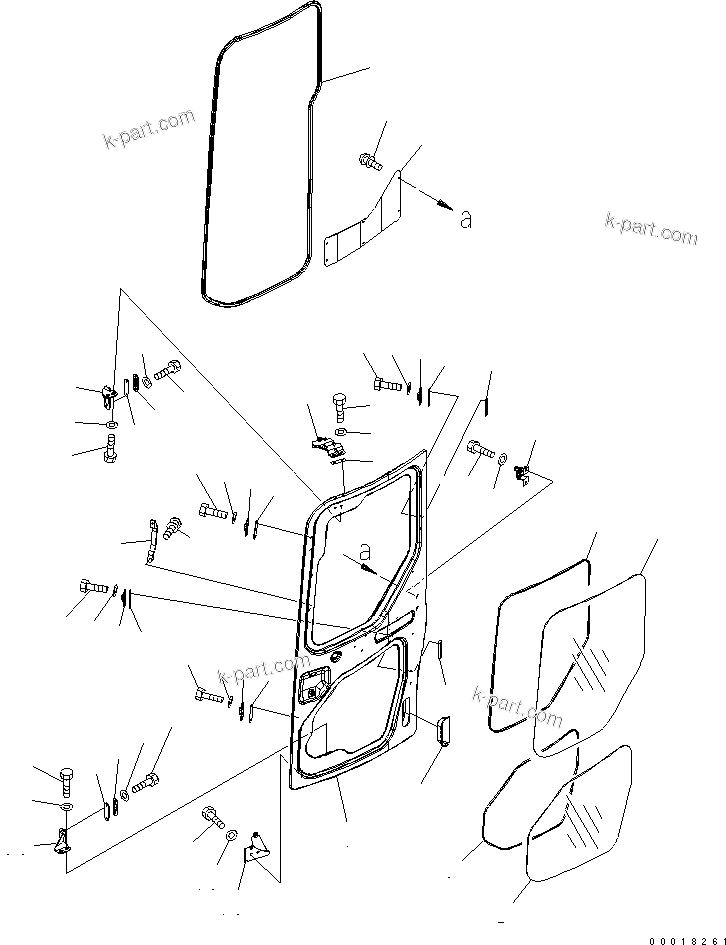 k-part.com

a

k-part.com

a

k-part.com

k-part.com

00018261