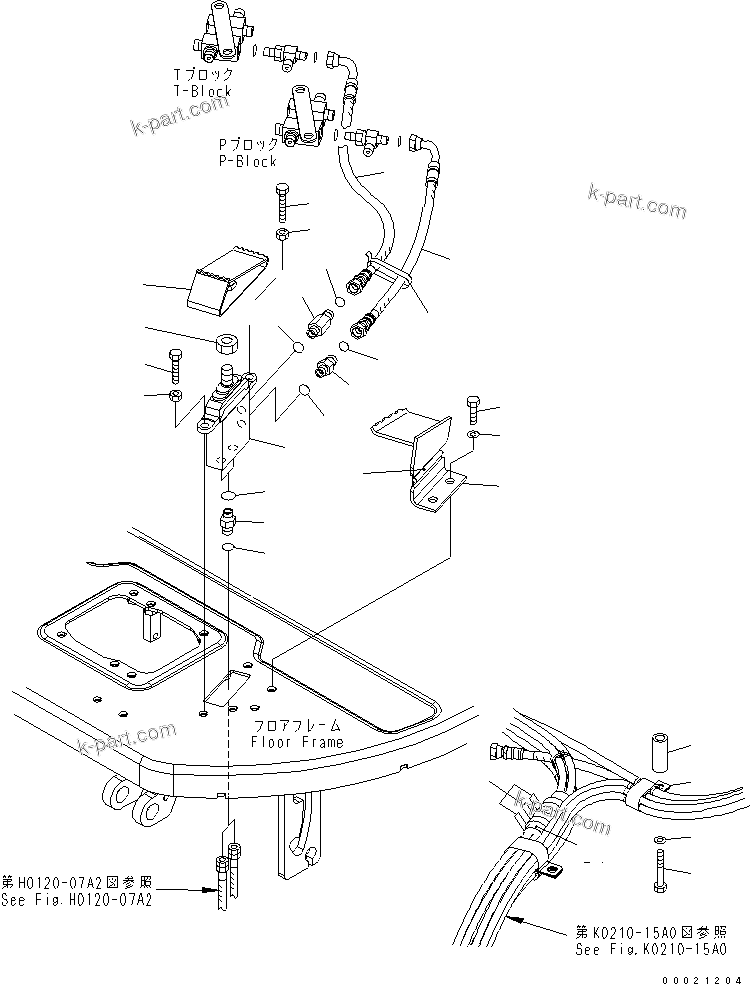 Tブロック
T-Block

k-part.com

Pブロック
P-Block

k-part.com

フロアフレーム
Floor Frame

k-part.com

k-part.com

第H0120-07A2図参照
See Fig.H0120-07A2

第K0210-15A0図参照
See Fig.K0210-15A0

00021204