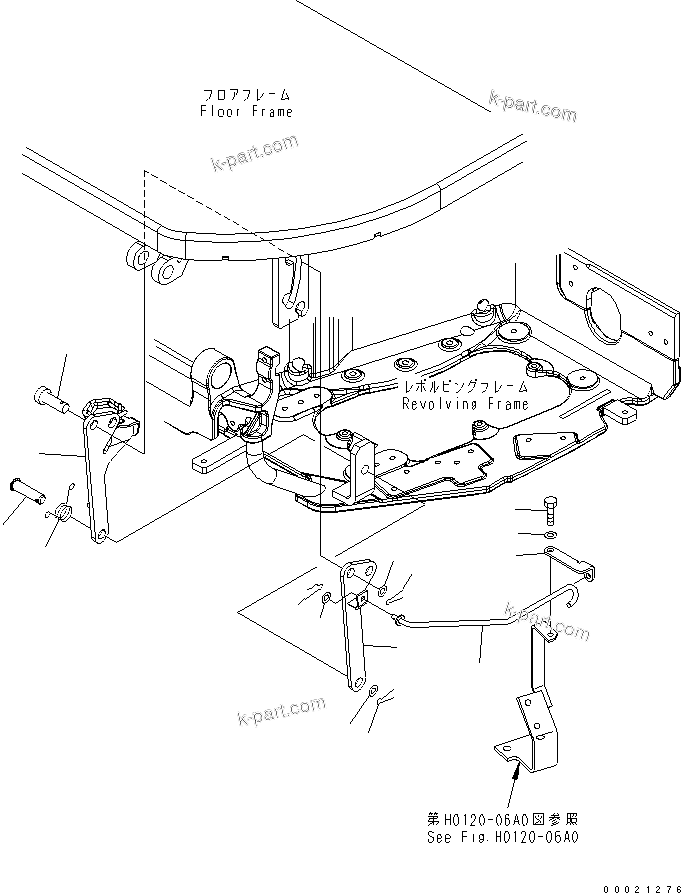 フロアフレーム
Floor Frame

k-part.com

k-part.com

レボルビングフレーム
Revolving Frame

k-part.com

k-part.com

第H0120-06A0図参照
See Fig.H0120-06A0

00021276