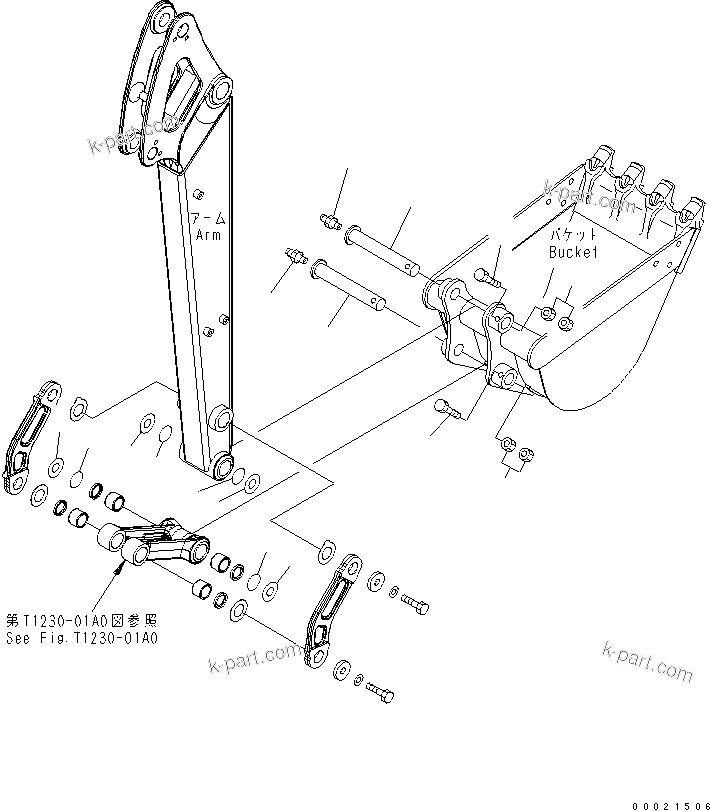 k-part.com

アーム
Arm

k-part.com

バケット
Bucket

第T1230-01A0図参照
See Fig.T1230-01A0

k-part.com

k-part.com

00021506