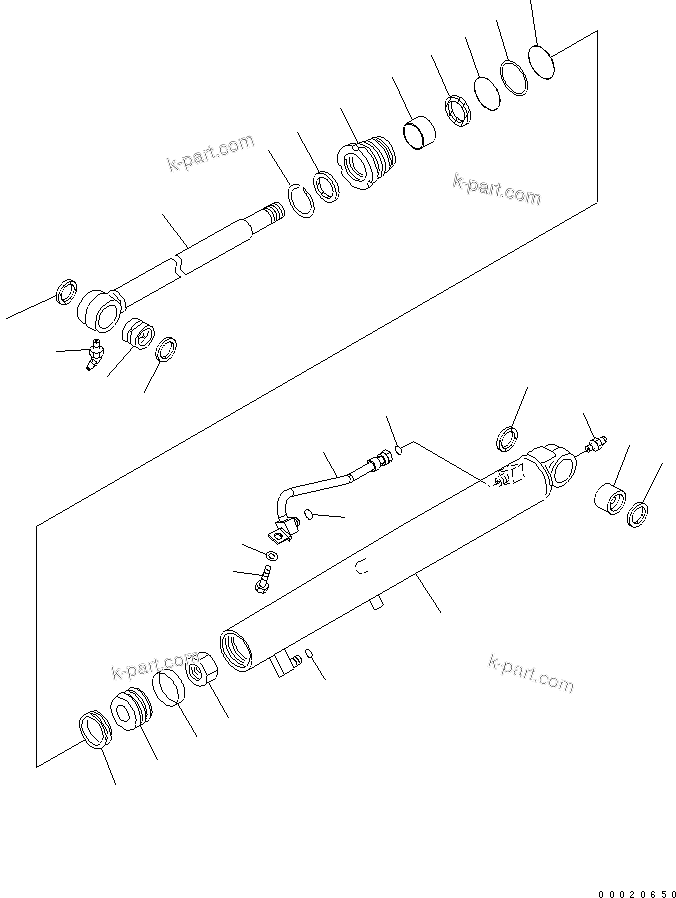 k-part.com

k-part.com

k-part.com

k-part.com

00020650