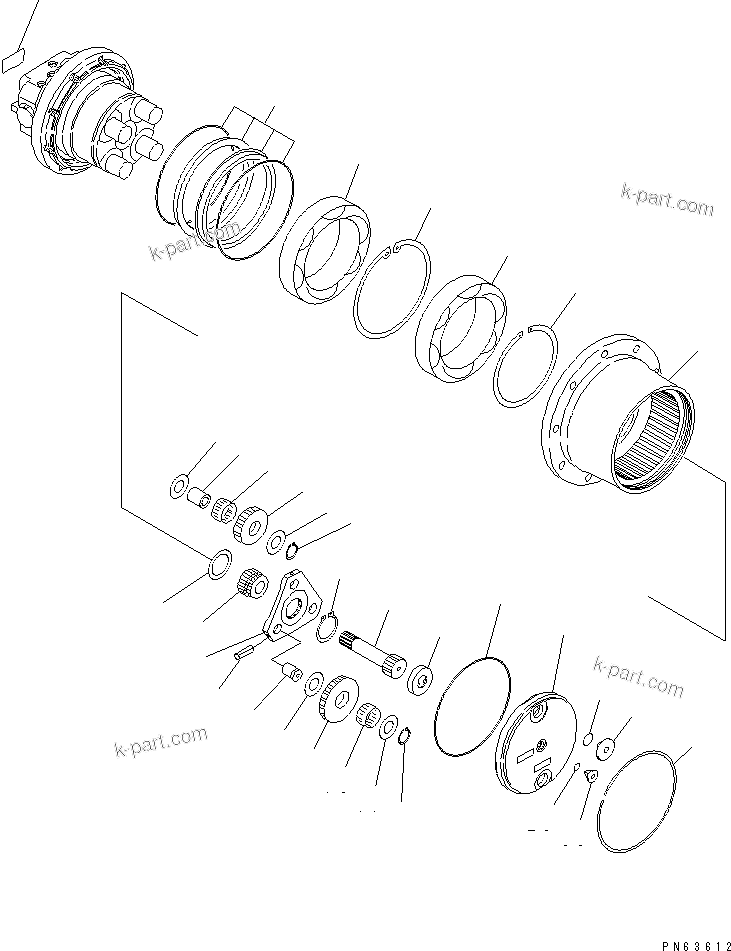 k-part.com

k-part.com

k-part.com

k-part.com

PN63612